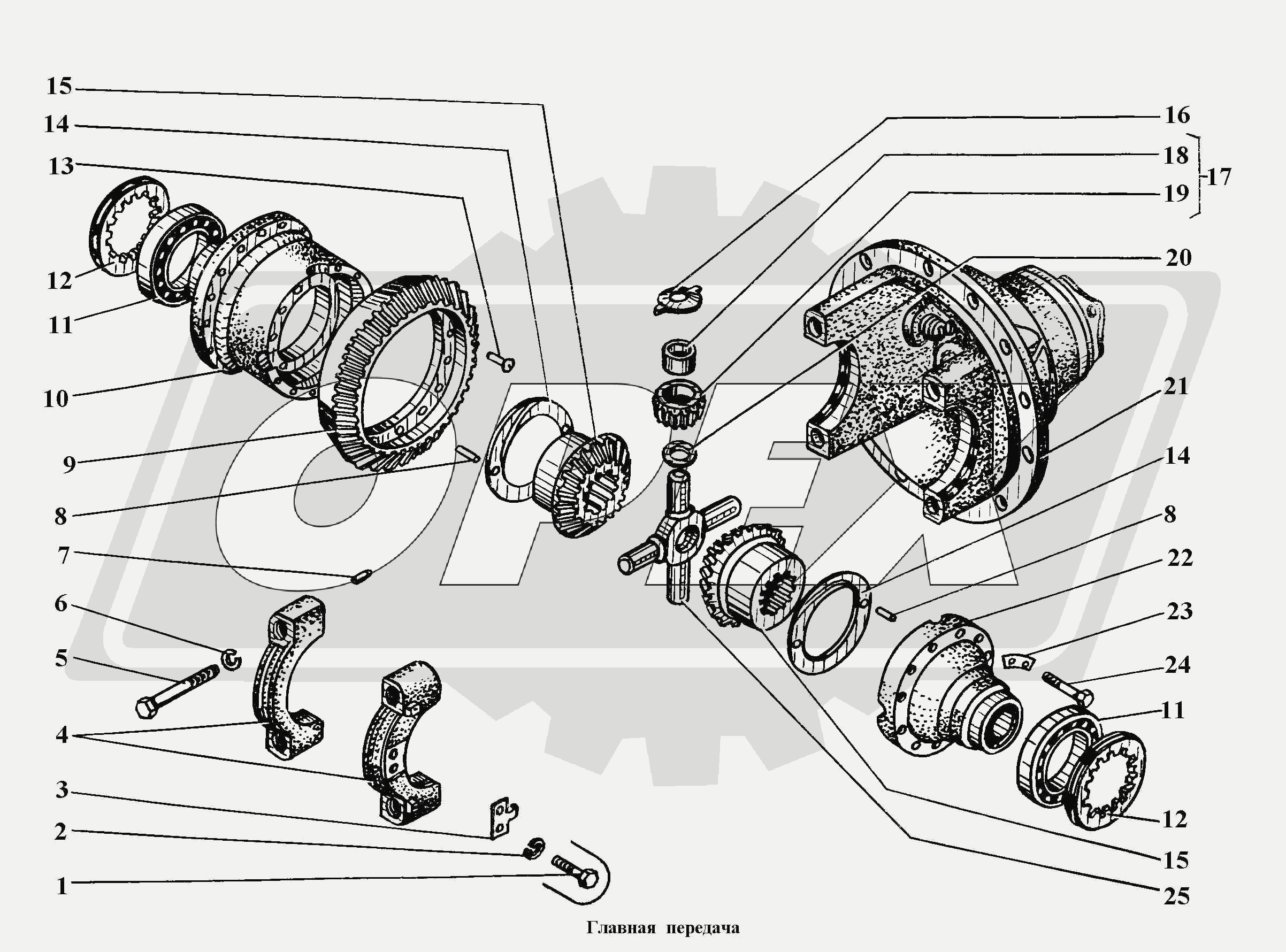 15
14
13
12
11
10
9
8
7
6
5
4
3
2
1
16
18
19
17
20
21
14
8
22
23
24
11
12
15
25
OPEX
Главная передача