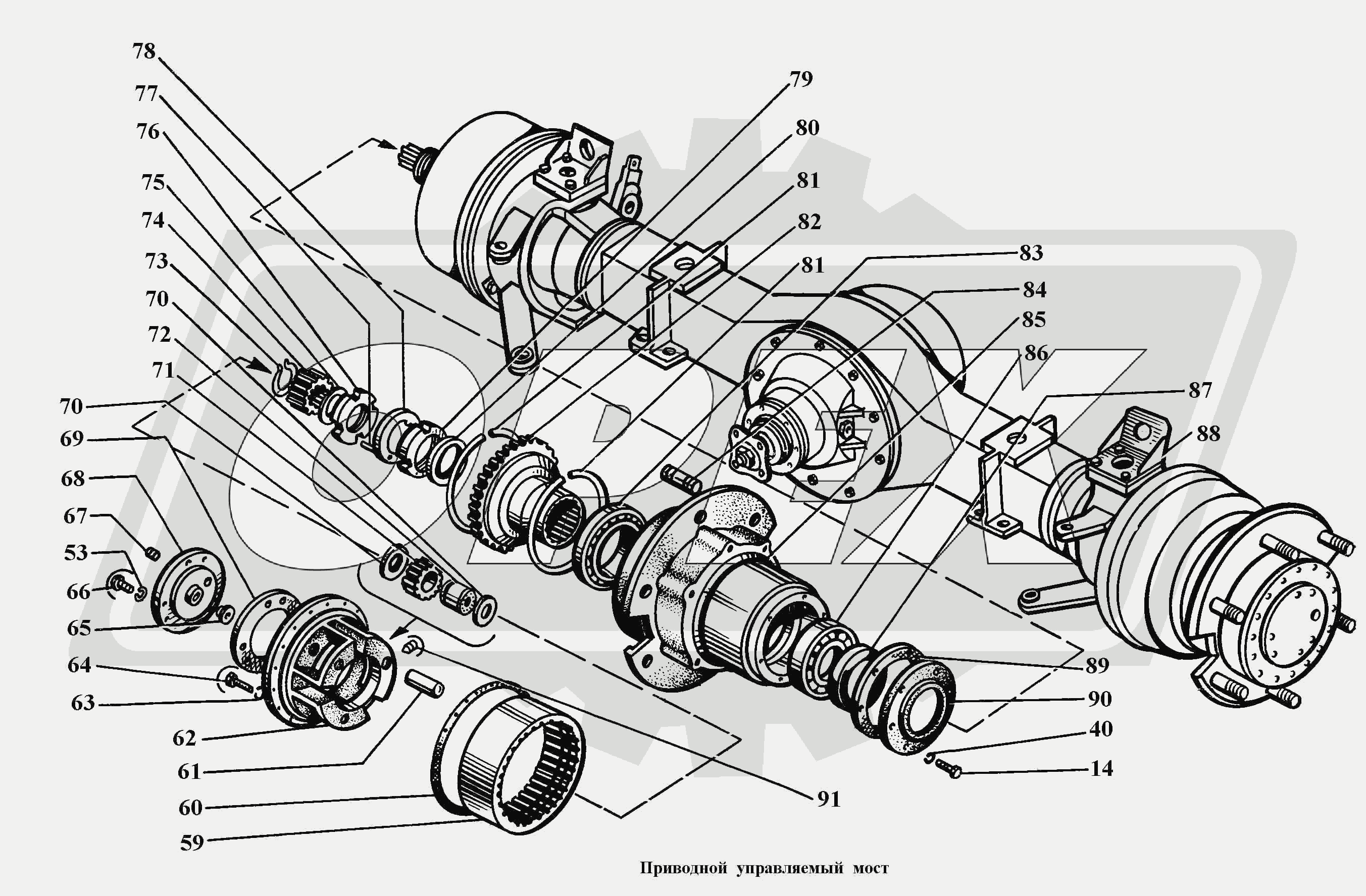 78
77
76
75
74
73
70
72
71
70
69
68
67
53
66
65
64
63
62
61
60
59
79
80
81
82
81
83
84
85
86
87
88
89
90
40
14
91

Приводной управляемый мост