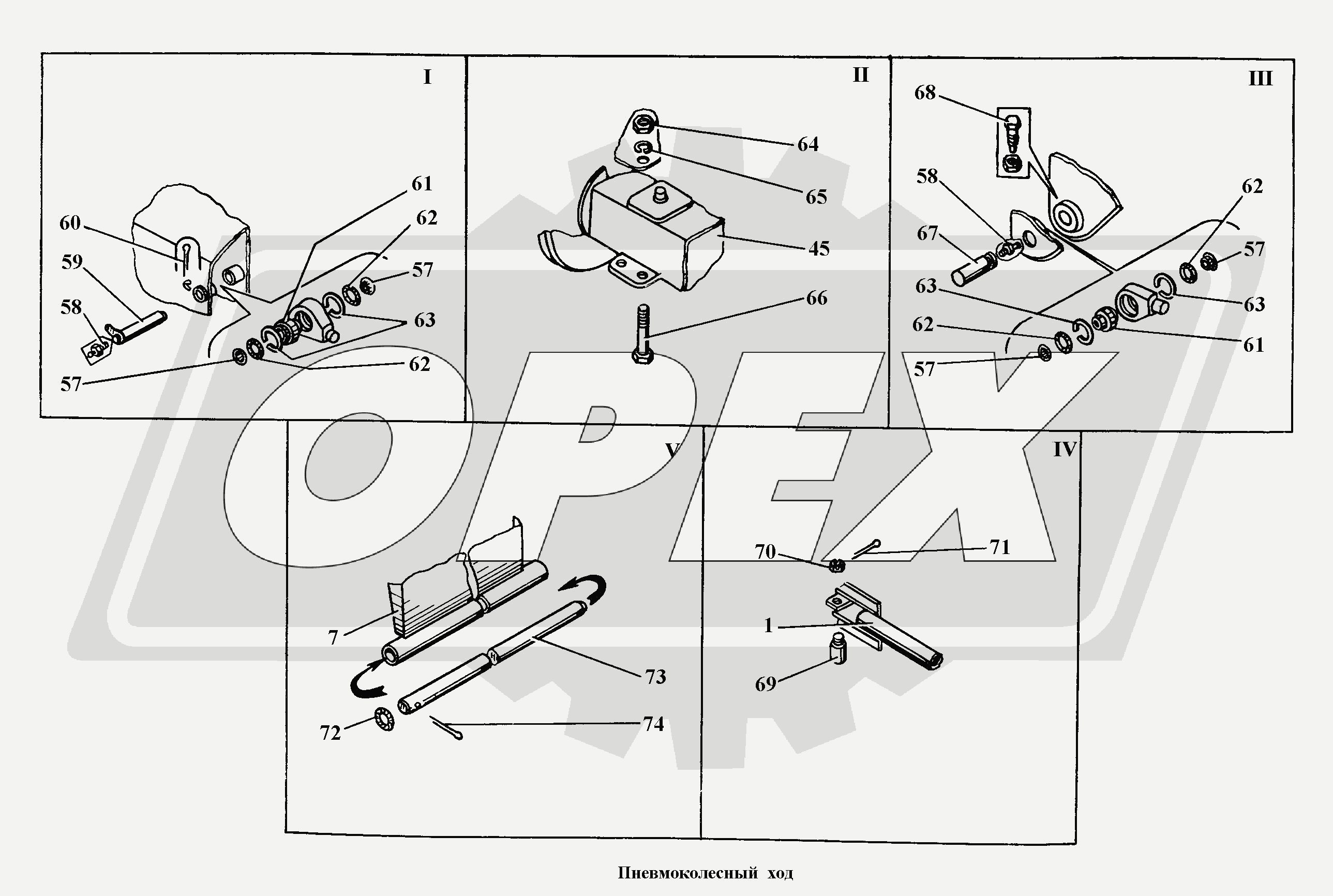 I
60
59
58
57
61
62
57
63
62

II
64
65
45
66

III
68
58
67
63
62
57
62
57
63
61

V
7
73
72
74

IV
70
71
1
69

OPEX

Пневмоколесный ход