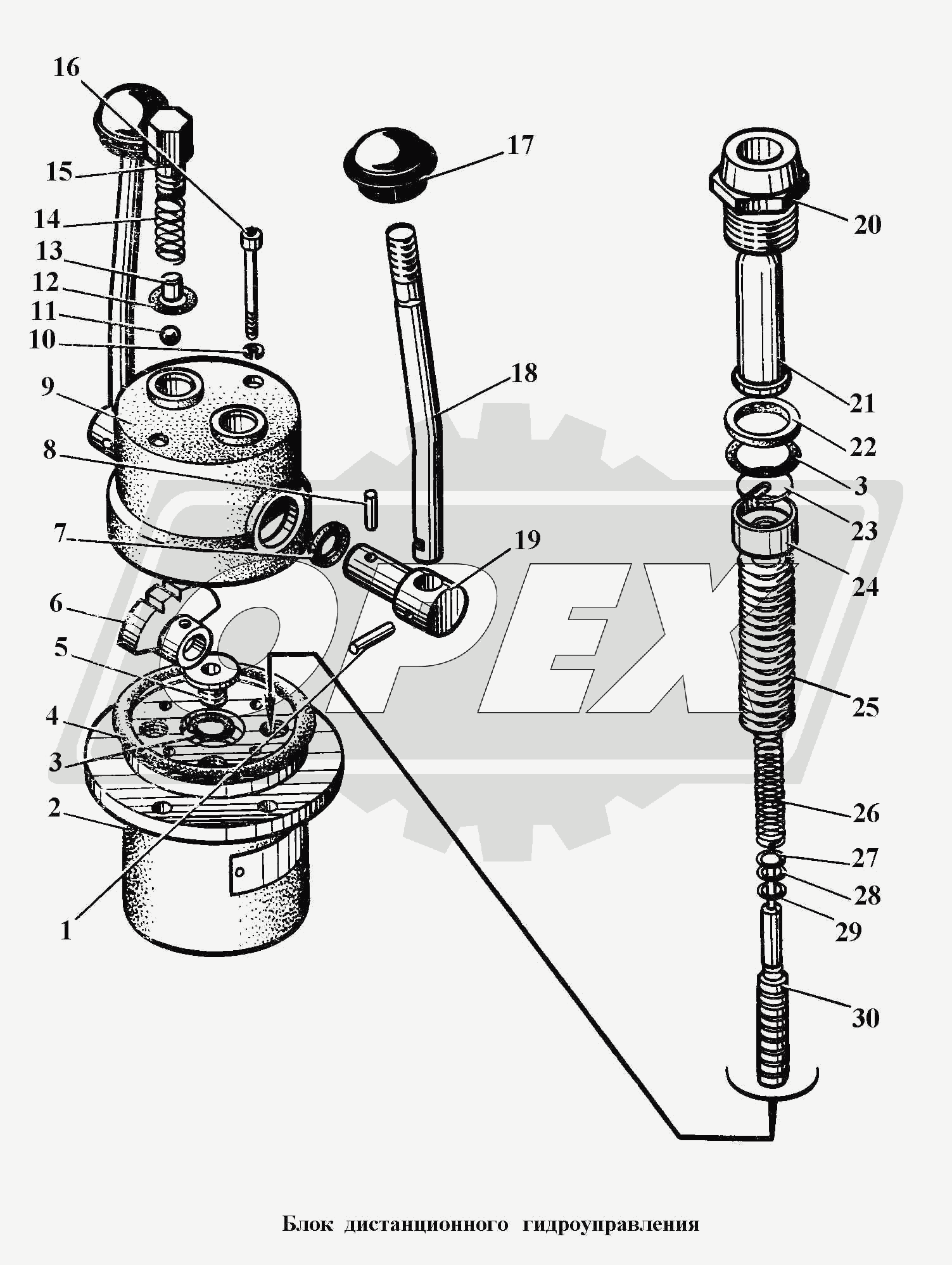 16
15
14
13
12
11
10
9
8
7
6
5
4
3
2
1
17
18
19
20
21
22
3
23
24
25
26
27
28
29
30
OPEX
Блок дистанционного гидроуправления