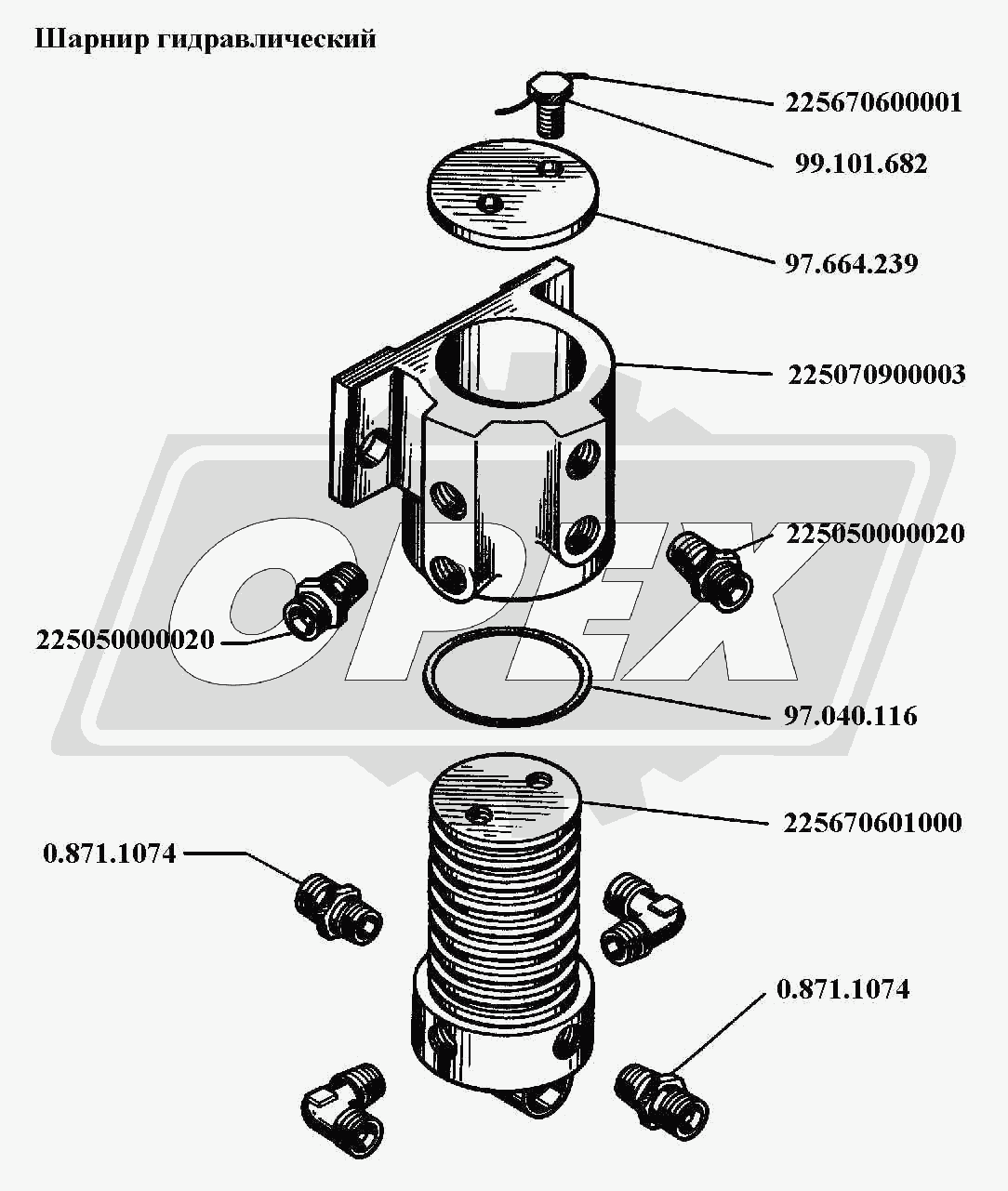 Шарнир гидравлический

225670600001

99.101.682

97.664.239

225070900003

225050000020

225050000020

97.040.116

225670601000

0.871.1074

0.871.1074

OPEX