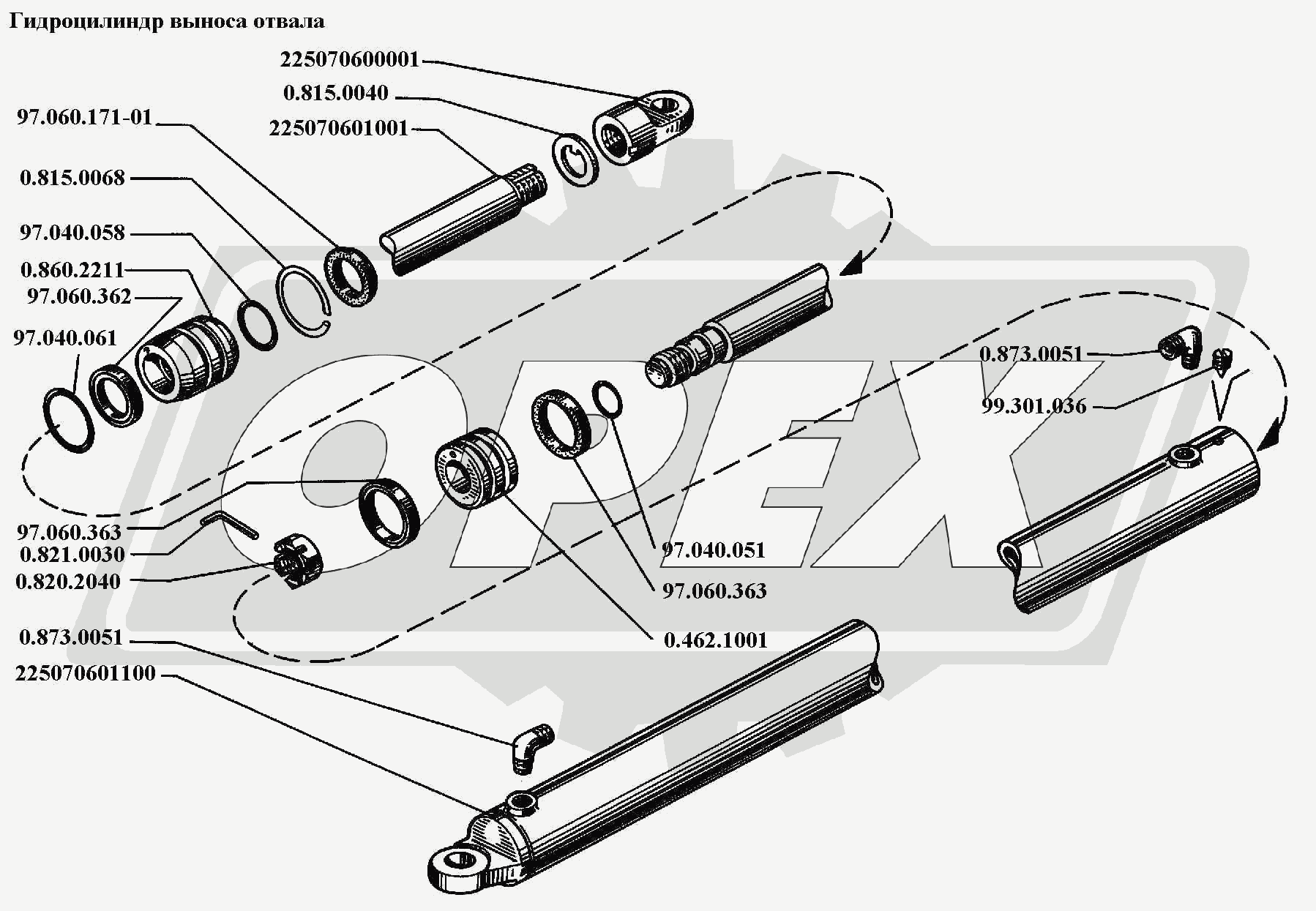 Гидроцилиндр выноса отвала

225070600001
0.815.0040
97.060.171-01
225070601001
0.815.0068
97.040.058
0.860.2211
97.060.362
97.040.061
0.873.0051
99.301.036
97.060.363
0.821.0030
0.820.2040
97.040.051
97.060.363
0.462.1001
0.873.0051
225070601100

REX