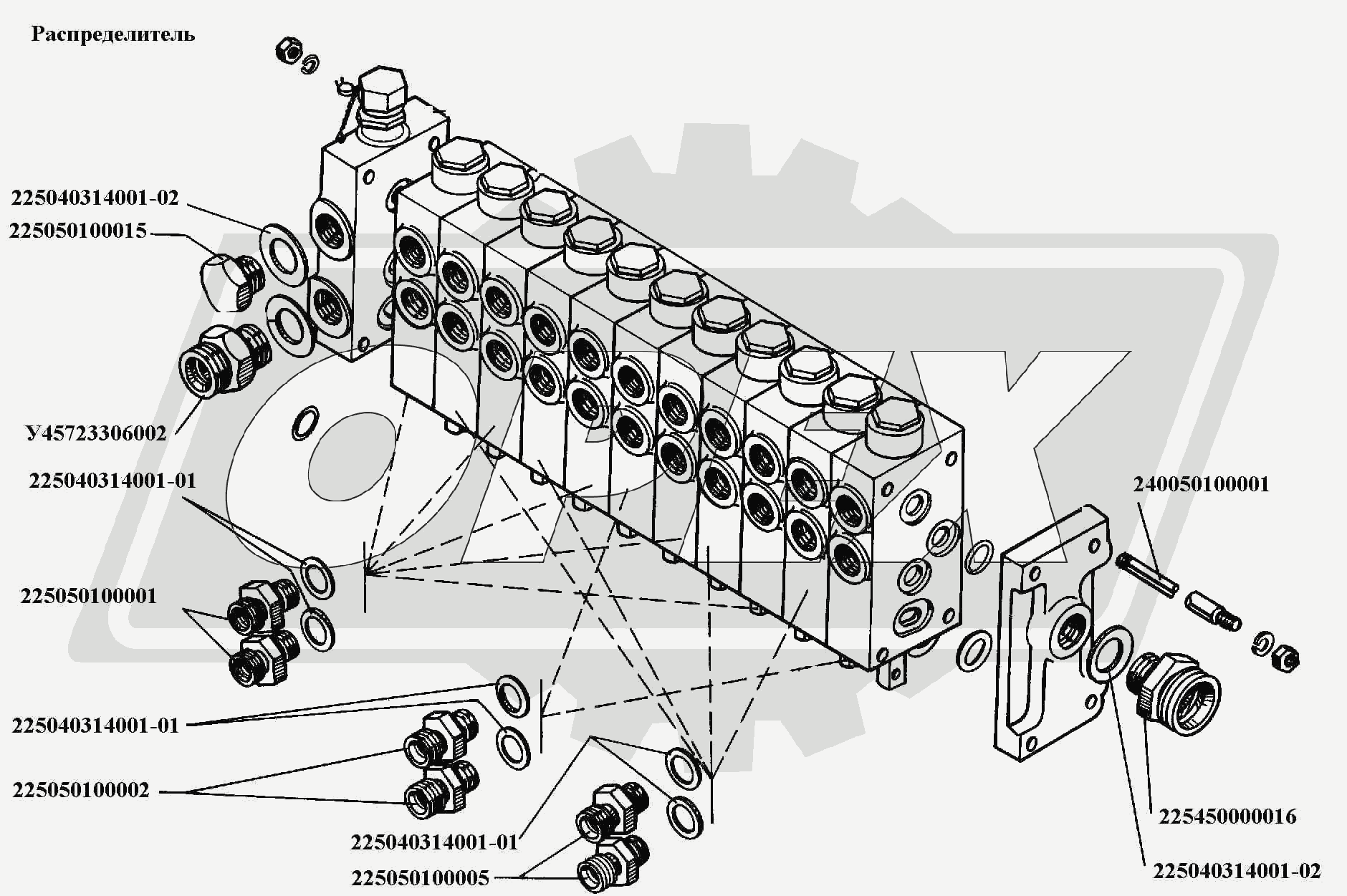 Распределитель

225040314001-02
225050100015

У45723306002

225040314001-01

225050100001

225040314001-01

225050100002

225040314001-01

225050100005

240050100001

225450000016

225040314001-02