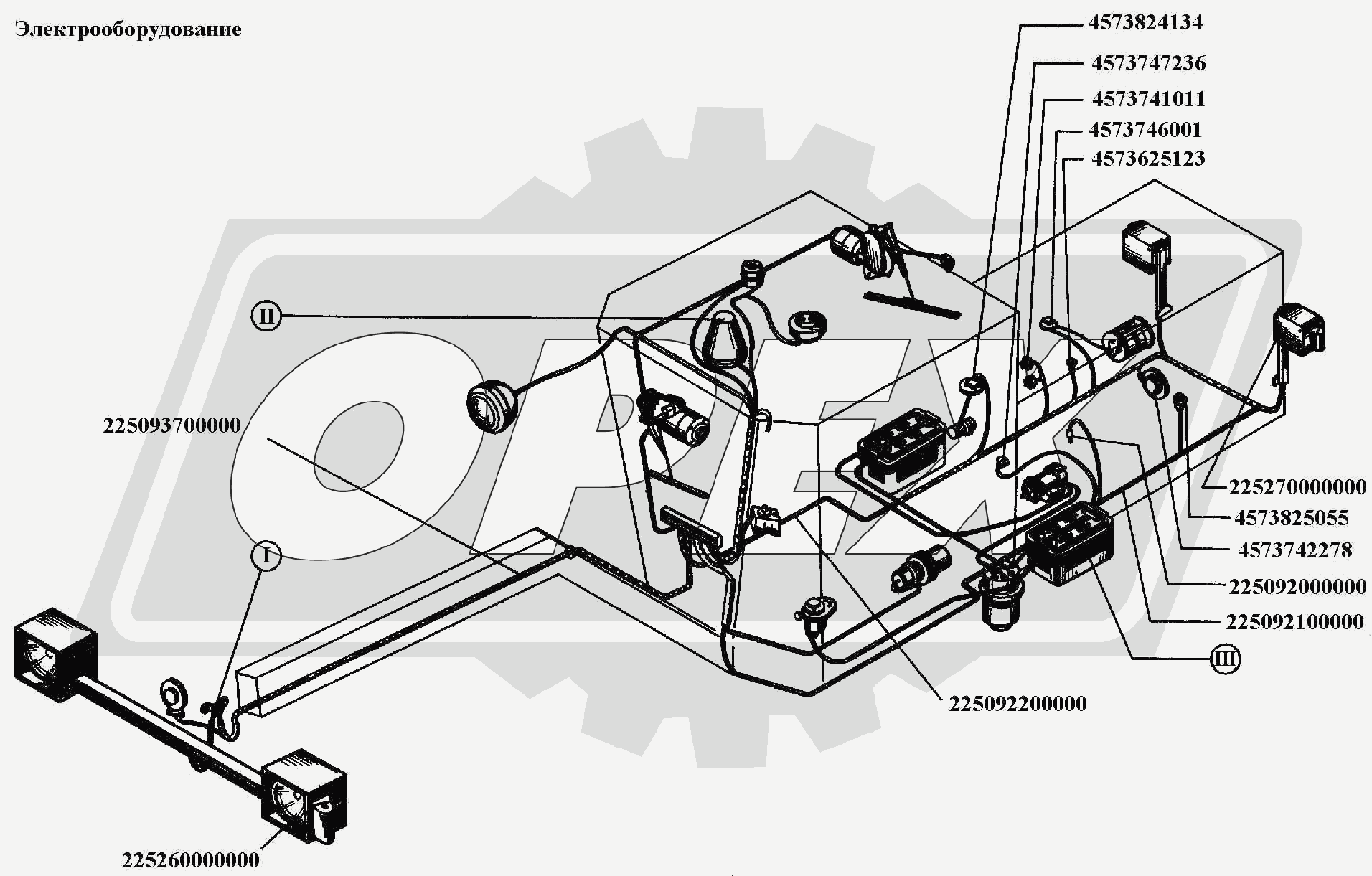 Электрооборудование

4573824134
4573747236
4573741011
4573746001
4573625123

II

225093700000

I

225270000000
4573825055
4573742278
225092000000
225092100000

III

225092200000

225260000000