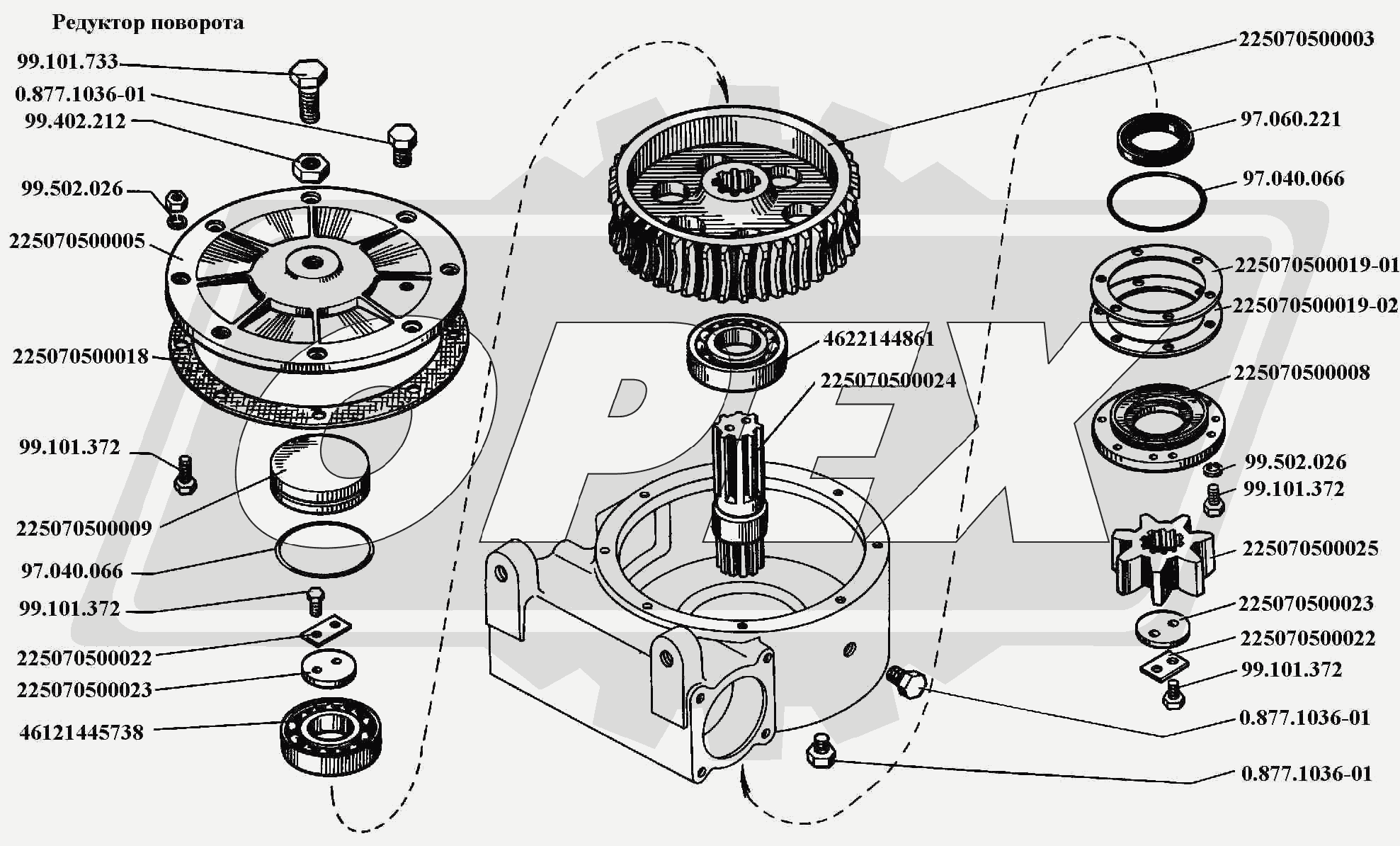 Редуктор поворота

99.101.733
0.877.1036-01
99.402.212
99.502.026
225070500005
225070500018
99.101.372
225070500009
97.040.066
99.101.372
225070500022
225070500023
46121445738

4622144861
225070500024

225070500003
97.060.221
97.040.066
225070500019-01
225070500019-02
225070500008
99.502.026
99.101.372
225070500025
225070500023
225070500022
99.101.372
0.877.1036-01
0.877.1036-01

OPEX