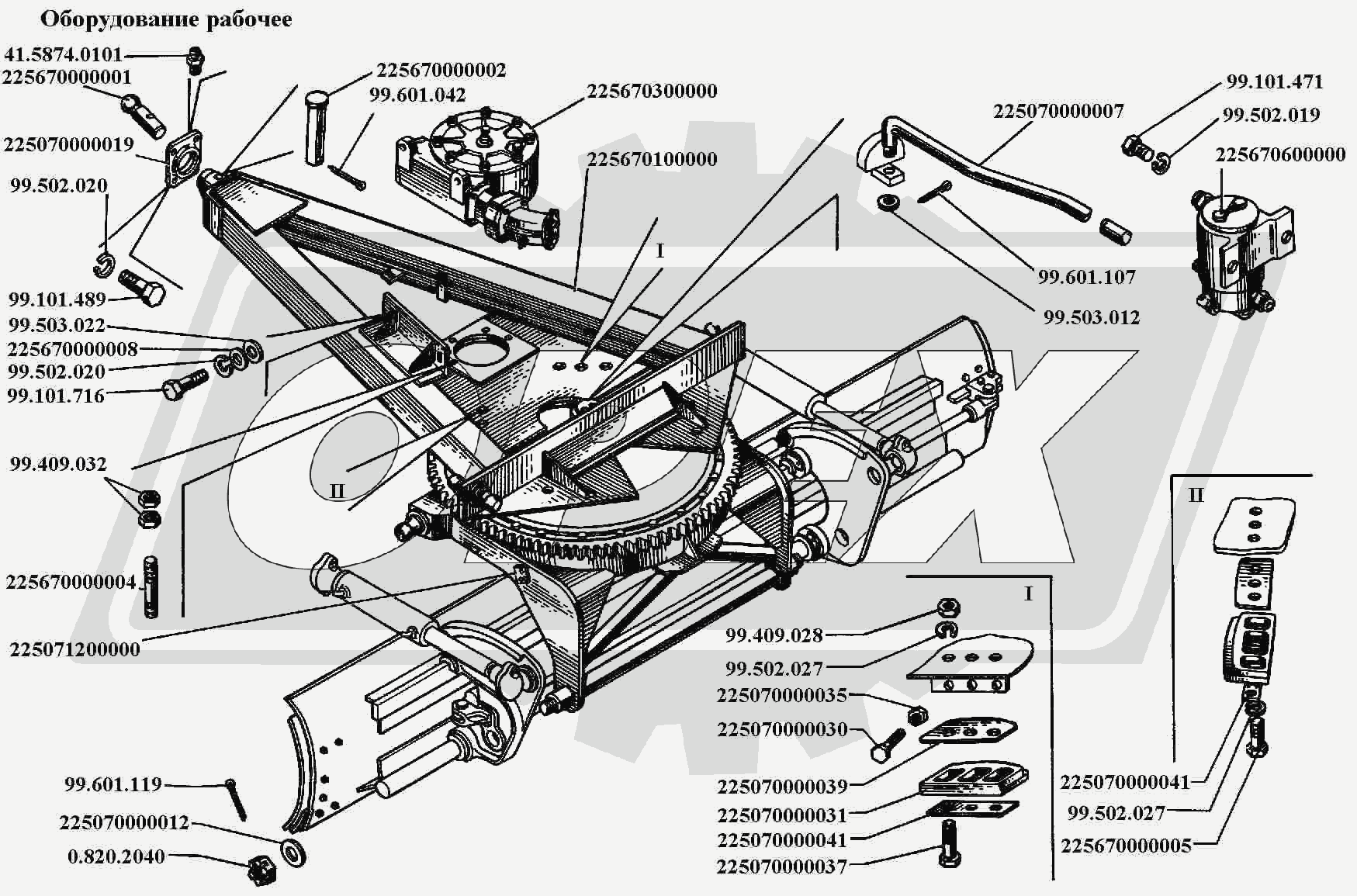 Оборудование рабочее

41.5874.0101
225670000001
225070000019
99.502.020
99.101.489
99.503.022
225670000008
99.502.020
99.101.716
99.409.032
225670000004
225071200000
99.601.119
225070000012
0.820.2040

225670000002
99.601.042
225670300000
225670100000
I
II

225070000007
99.101.471
99.502.019
225670600000
99.601.107
99.503.012

I
99.409.028
99.502.027
225070000035
225070000030
225070000039
225070000031
225070000041
225070000037

II
225070000041
99.502.027
225670000005