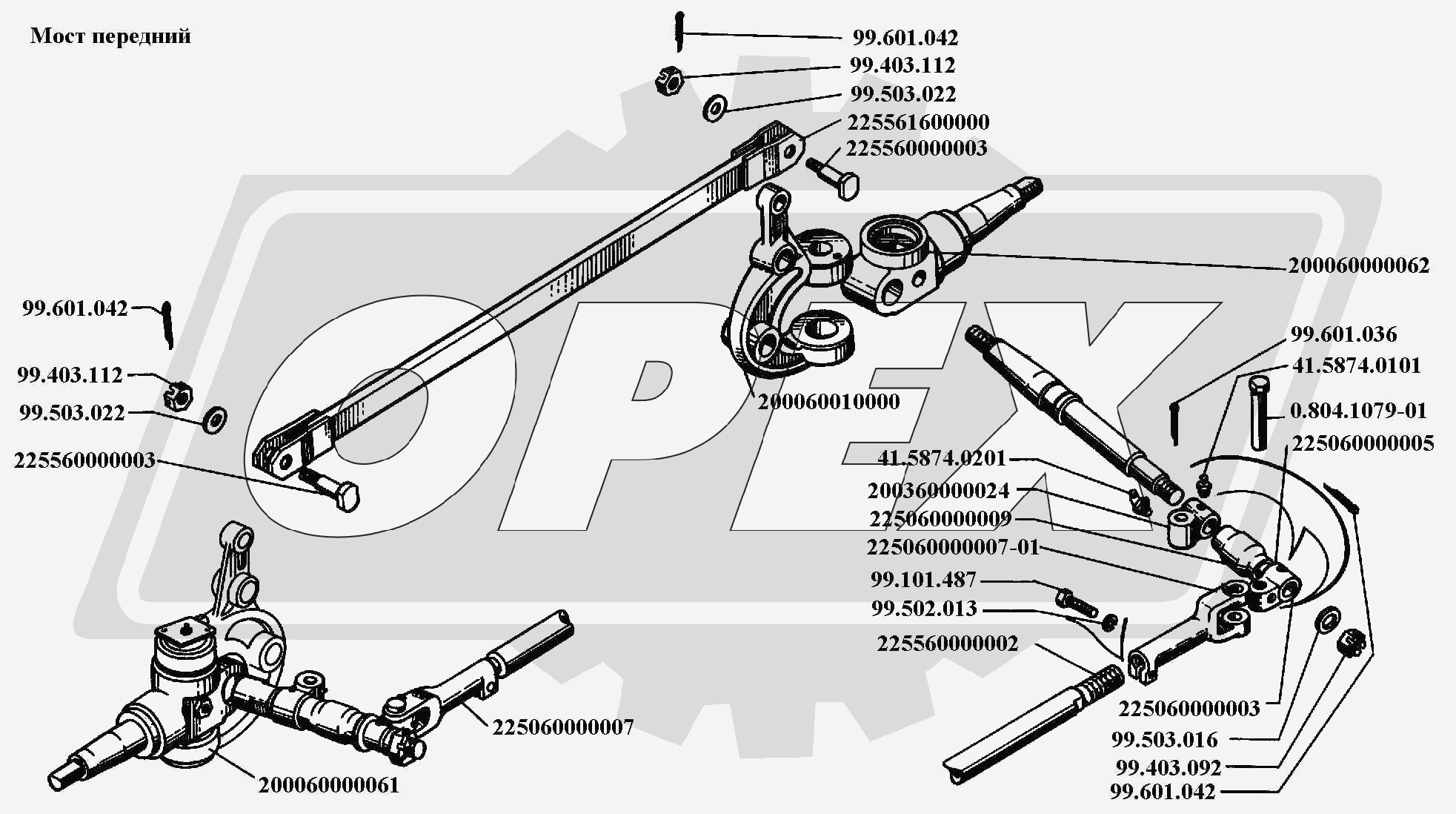 Мост передний

99.601.042
99.403.112
99.503.022
225561600000
225560000003
200060000062
99.601.042
99.403.112
99.503.022
225560000003
200060010000
99.601.036
41.5874.0101
0.804.1079-01
225060000005
41.5874.0201
200360000024
225060000009
225060000007-01
99.101.487
99.502.013
225560000002
225060000007
200060000061
225060000003
99.503.016
99.403.092
99.601.042

OPEX