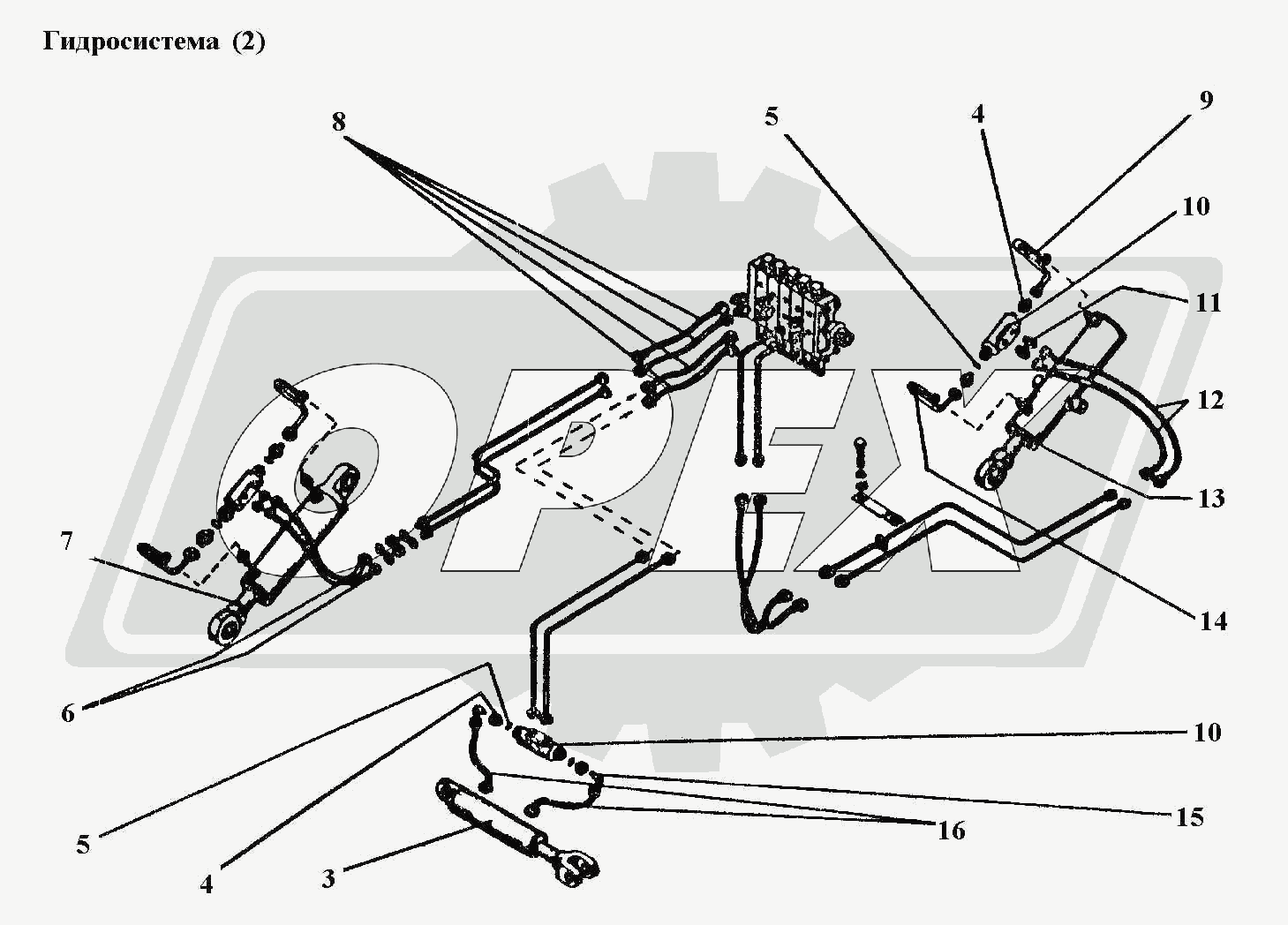 Гидросистема (2)

8
5
4
9
10
11
12
13
14
7
6
10
15
16
5
4
3

OPEX