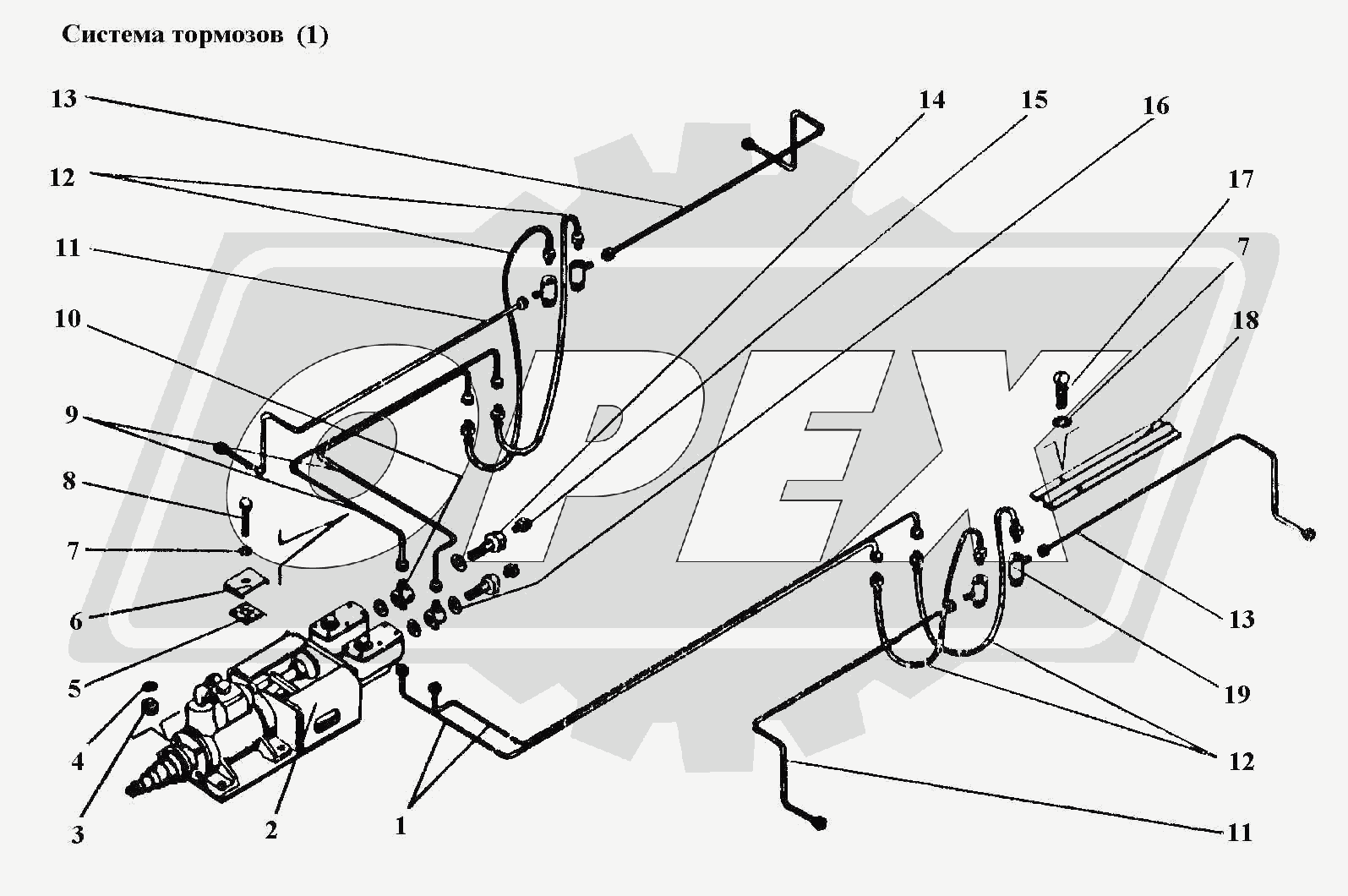 Система тормозов (1)

13
12
11
10
9
8
7
6
5
4
3
2
1
14
15
16
17
7
18
13
19
12
11

OPEX