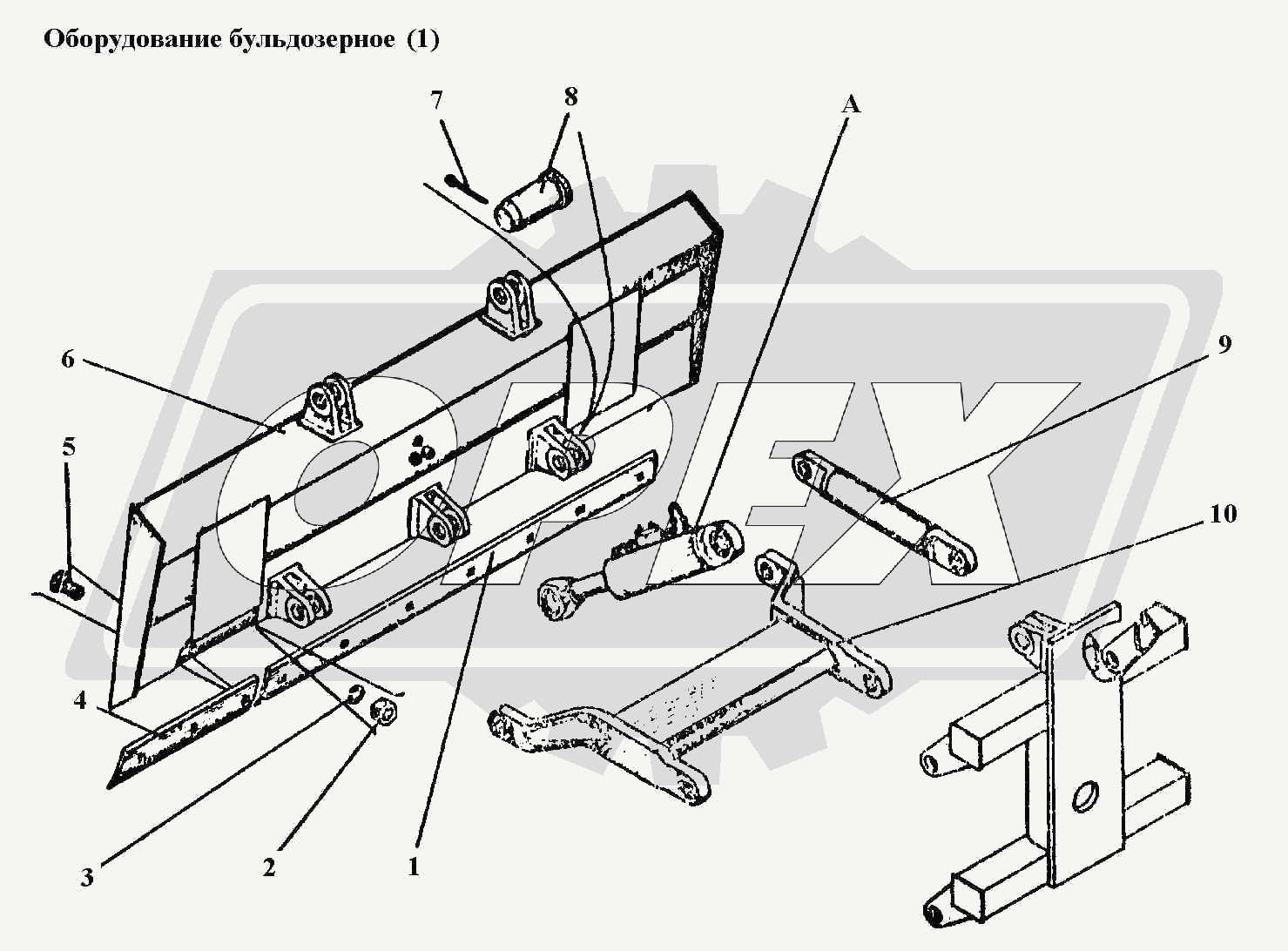 Оборудование бульдозерное (1)

7
8
A
6
9
5
10
4
3
2
1

OPEX