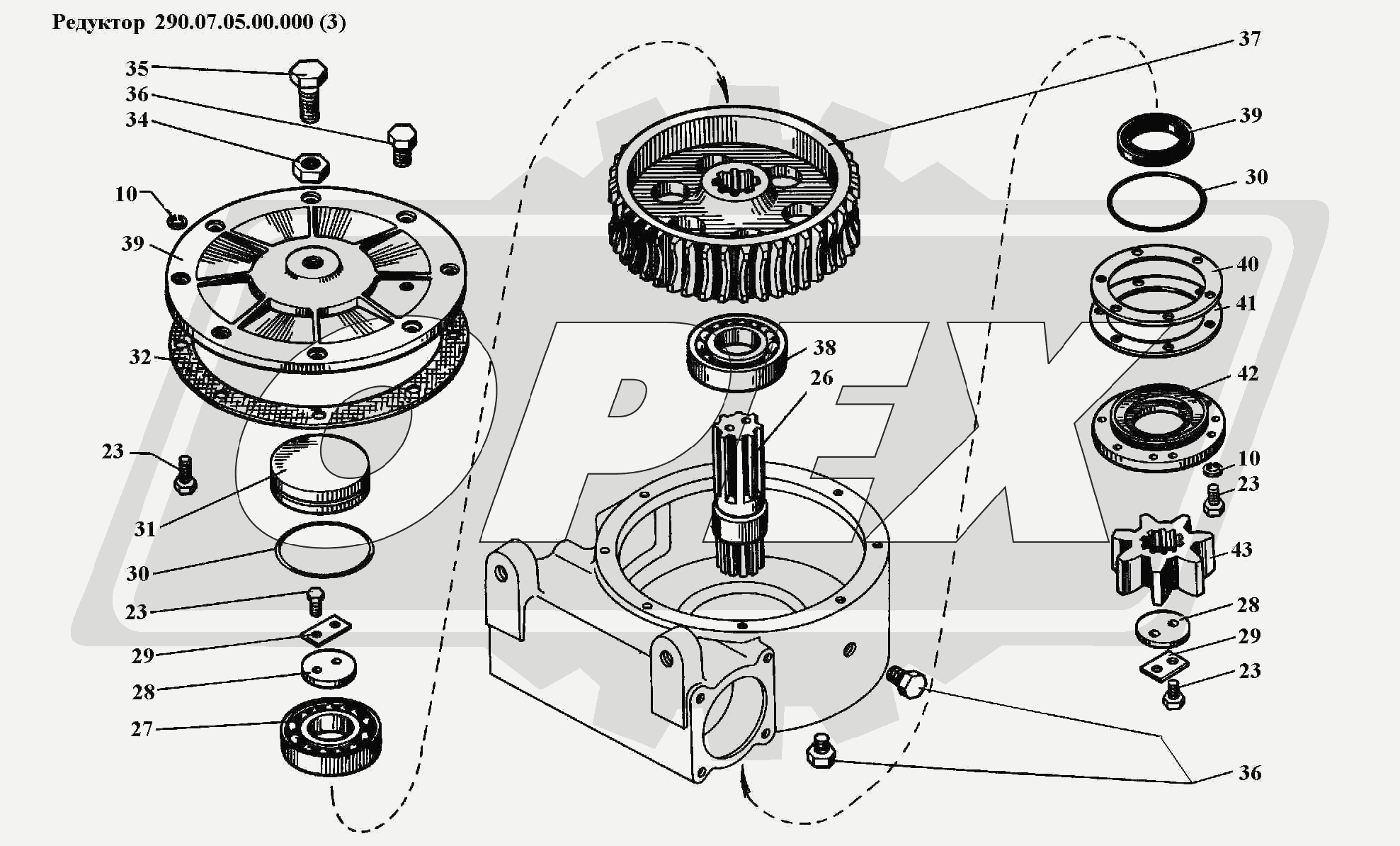 Редуктор 290.07.05.00.000 (3)

35
36
34
10
39
32
23
31
30
23
29
28
27

37
38
26

39
30
40
41
42
10
23
43
28
29
23
36

OPEX