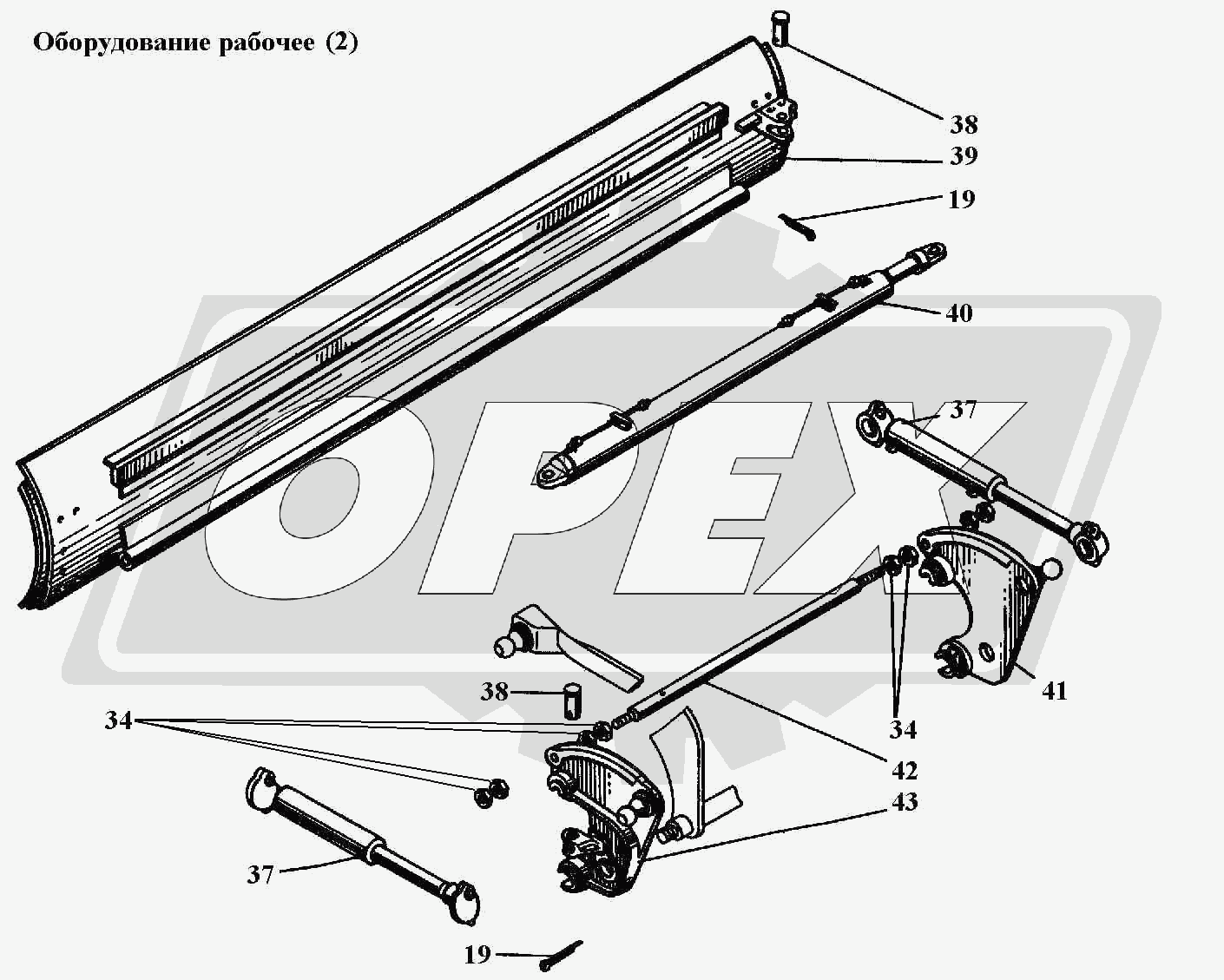 Оборудование рабочее (2)

38
39
19
40
37
OPEX
41
34
38
34
42
43
37
19