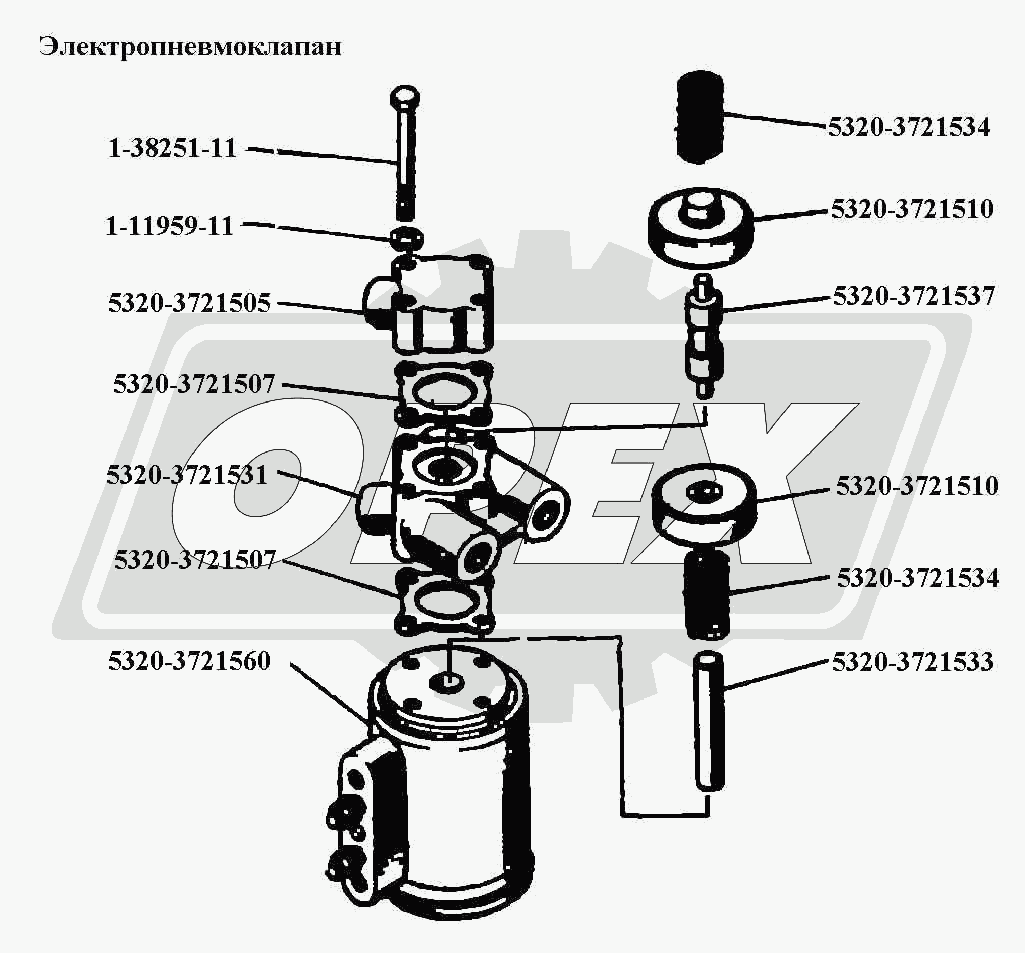 Электропневмоклапан

1-38251-11

1-11959-11

5320-3721505

5320-3721507

5320-3721531

5320-3721507

5320-3721560

5320-3721534

5320-3721510

5320-3721537

5320-3721510

5320-3721534

5320-3721533

OPEX