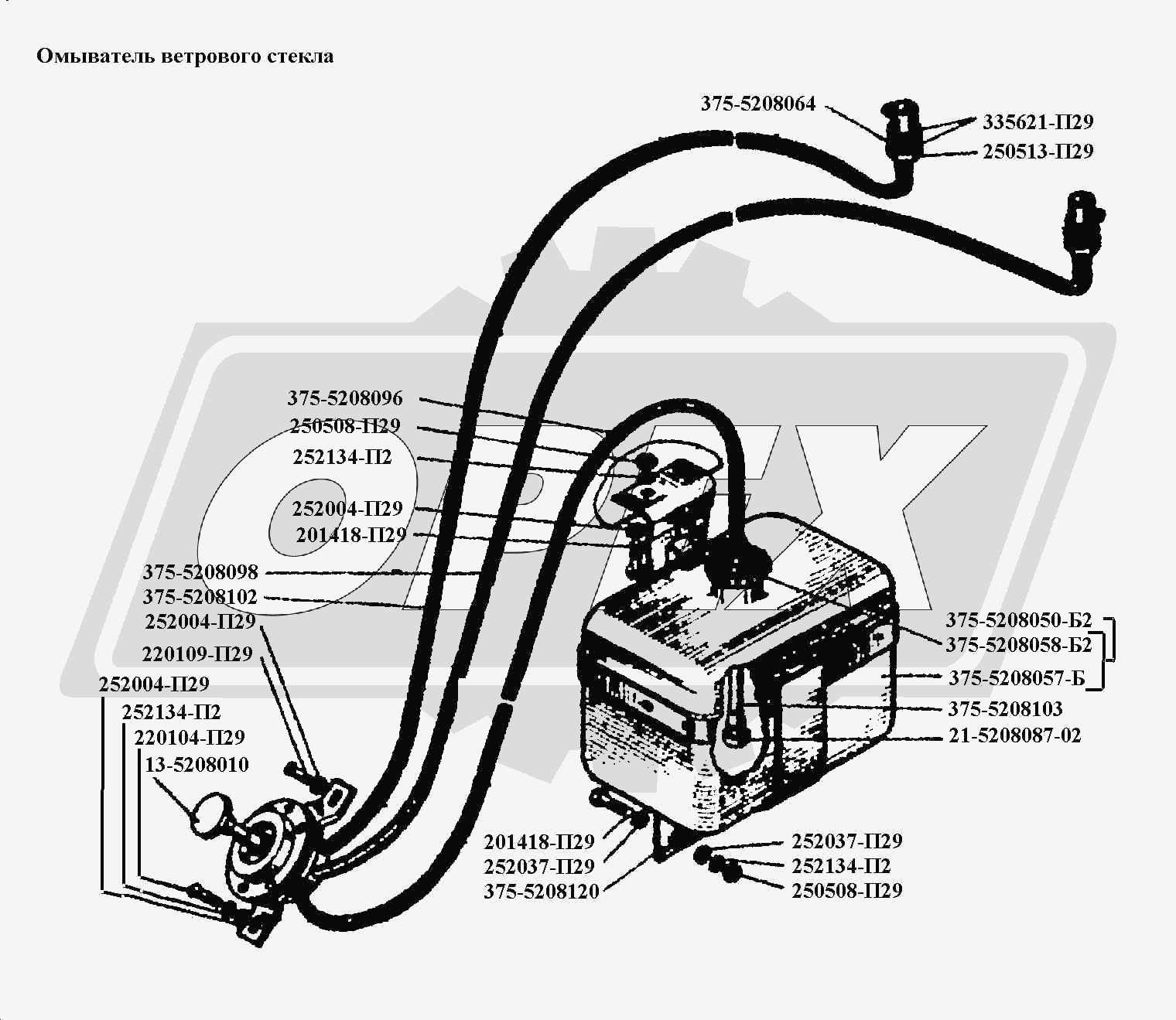 Омыватель ветрового стекла

375-5208064
335621-П29
250513-П29

375-5208096
250508-П29
252134-П2
252004-П29
201418-П29
375-5208098
375-5208102
252004-П29
220109-П29
252004-П29
252134-П2
220104-П29
13-5208010

375-5208050-Б2
375-5208058-Б2
375-5208057-Б
375-5208103
21-5208087-02

201418-П29
252037-П29
375-5208120
252037-П29
252134-П2
250508-П29