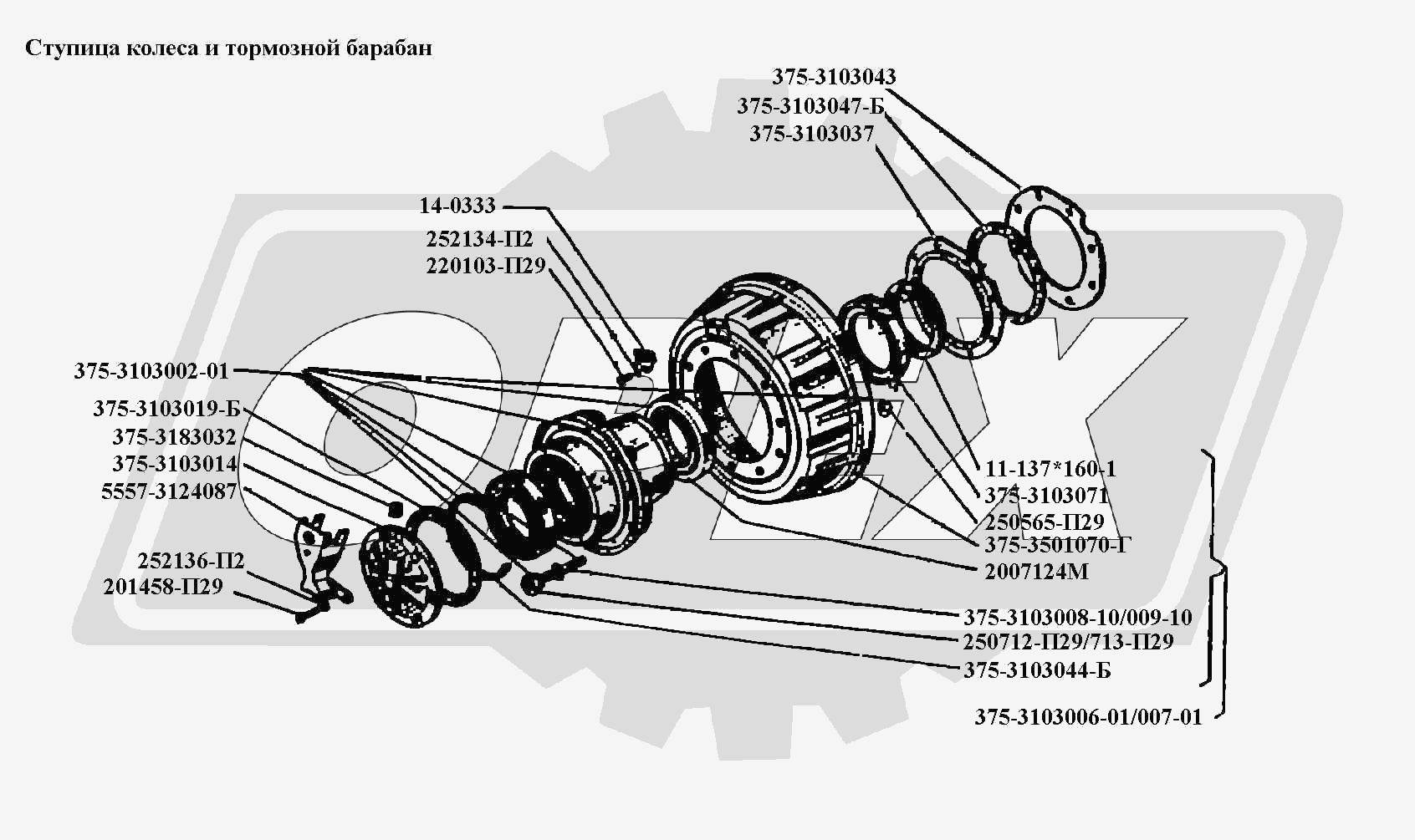 Ступица колеса и тормозной барабан

375-3103043
375-3103047-Б
375-3103037

14-0333
252134-П2
220103-П29

375-3103002-01
375-3103019-Б
375-3183032
375-3103014
5557-3124087

252136-П2
201458-П29

11-137*160-1
375-3103071
250565-П29
375-3501070-Г
2007124М

375-3103008-10/009-10
250712-П29/713-П29
375-3103044-Б

375-3103006-01/007-01