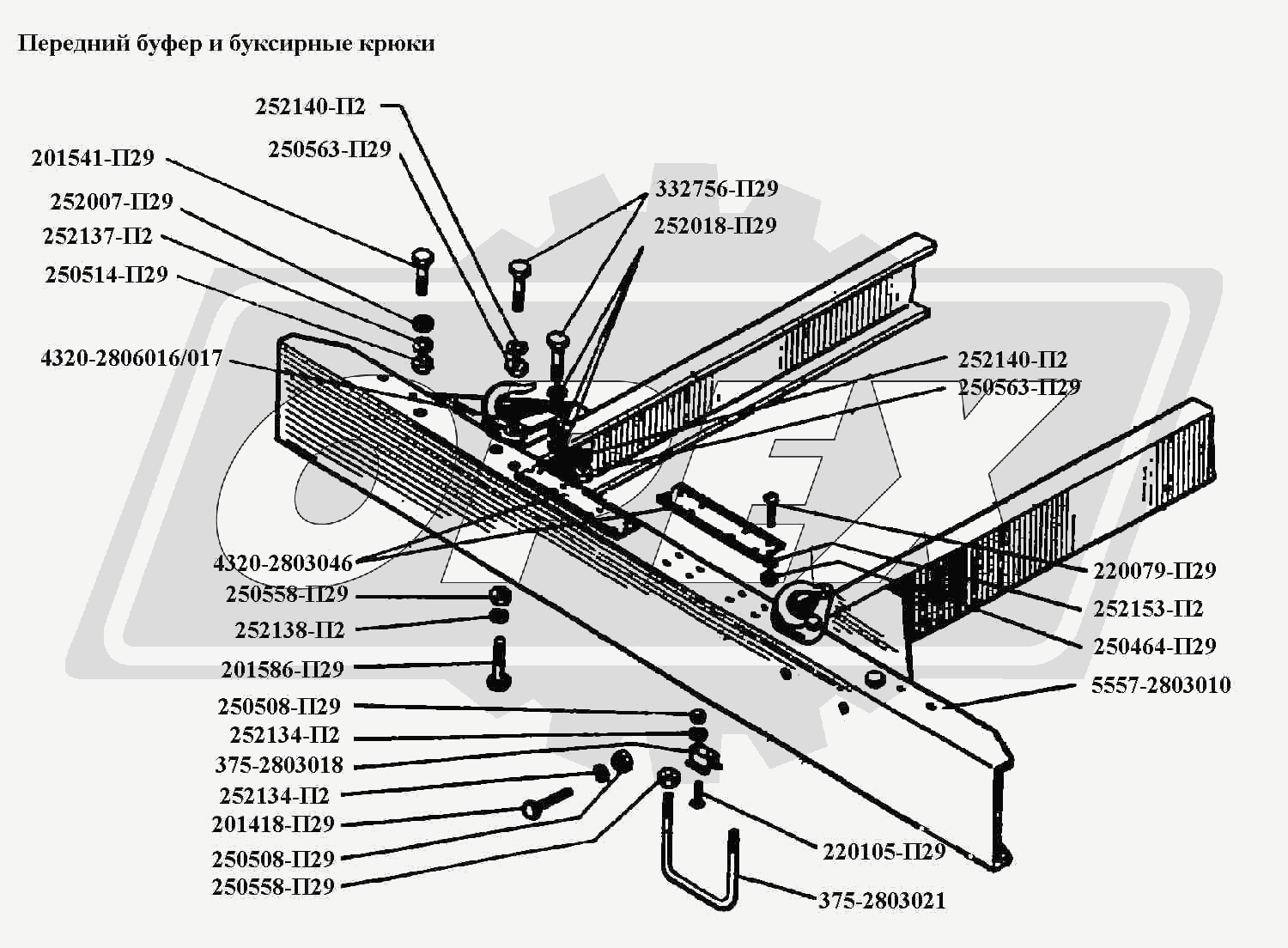 Передний буфер и буксирные крюки

252140-П2
250563-П29
201541-П29
252007-П29
252137-П2
250514-П29
332756-П29
252018-П29
4320-2806016/017
252140-П2
250563-П29
4320-2803046
250558-П29
252138-П2
201586-П29
250508-П29
252134-П2
375-2803018
252134-П2
201418-П29
250508-П29
250558-П29
220079-П29
252153-П2
250464-П29
5557-2803010
220105-П29
375-2803021