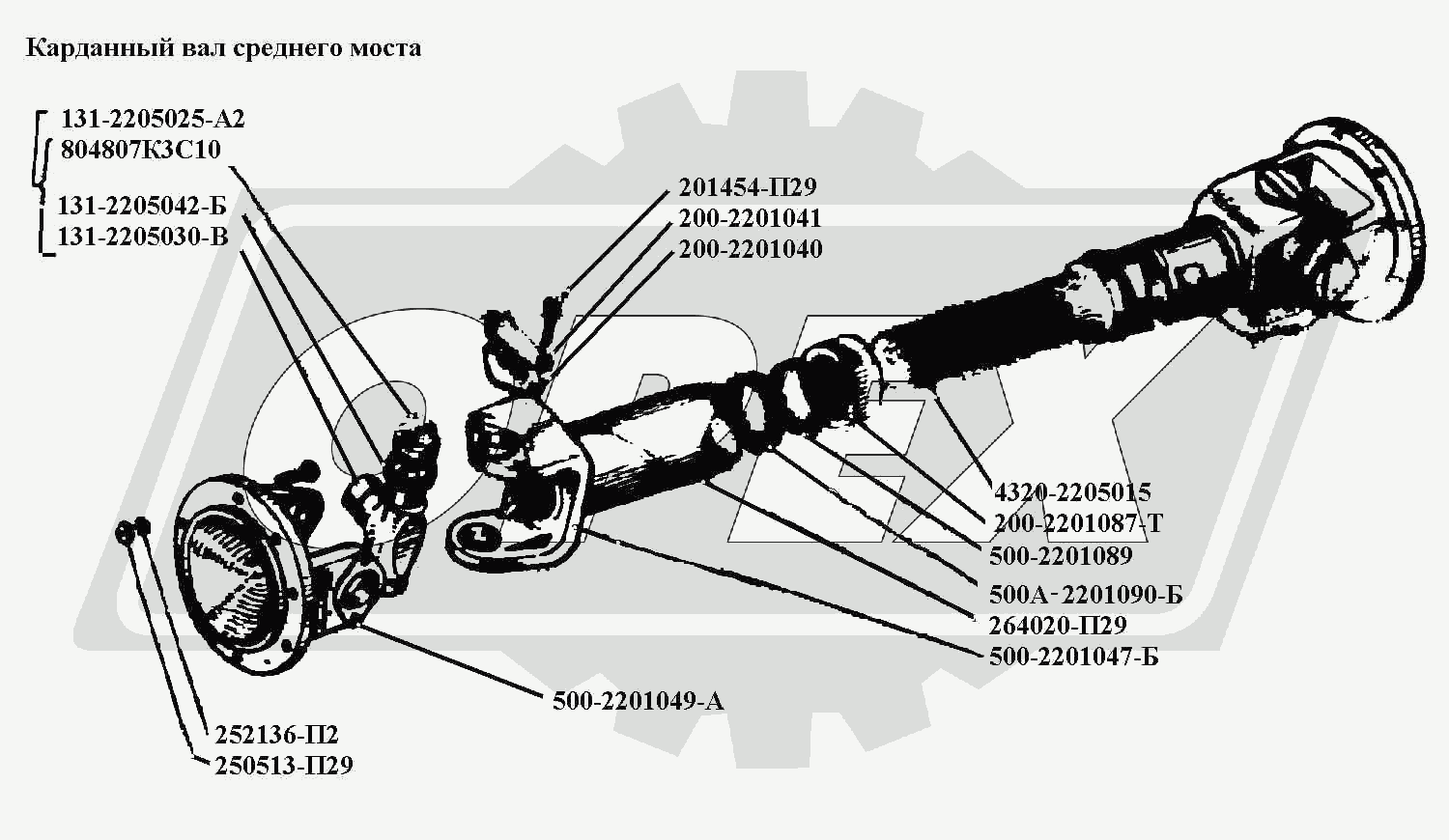 Карданный вал среднего моста

131-2205025-А2
804807К3С10
131-2205042-Б
131-2205030-В

201454-П29
200-2201041
200-2201040

4320-2205015
200-2201087-Т
500-2201089
500А-2201090-Б
264020-П29
500-2201047-Б

500-2201049-А

252136-П2
250513-П29