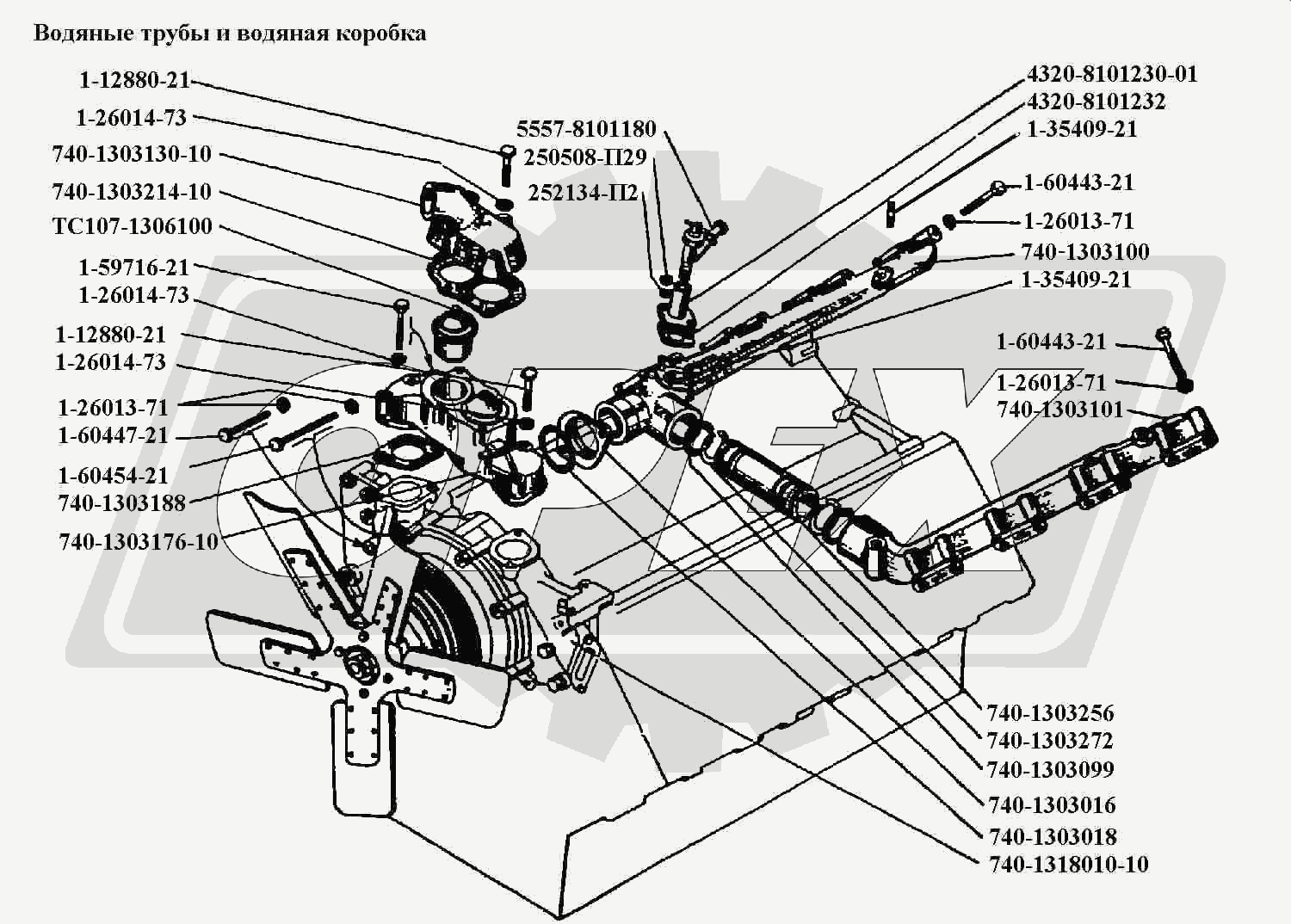 Водяные трубы и водяная коробка

1-12880-21
1-26014-73
740-1303130-10
740-1303214-10
ТС107-1306100
1-59716-21
1-26014-73
1-12880-21
1-26014-73
1-26013-71
1-60447-21
1-60454-21
740-1303188
740-1303176-10

5557-8101180
250508-П29
252134-П2

4320-8101230-01
4320-8101232
1-35409-21
1-60443-21
1-26013-71
740-1303100
1-35409-21
1-60443-21
1-26013-71
740-1303101

740-1303256
740-1303272
740-1303099
740-1303016
740-1303018
740-1318010-10