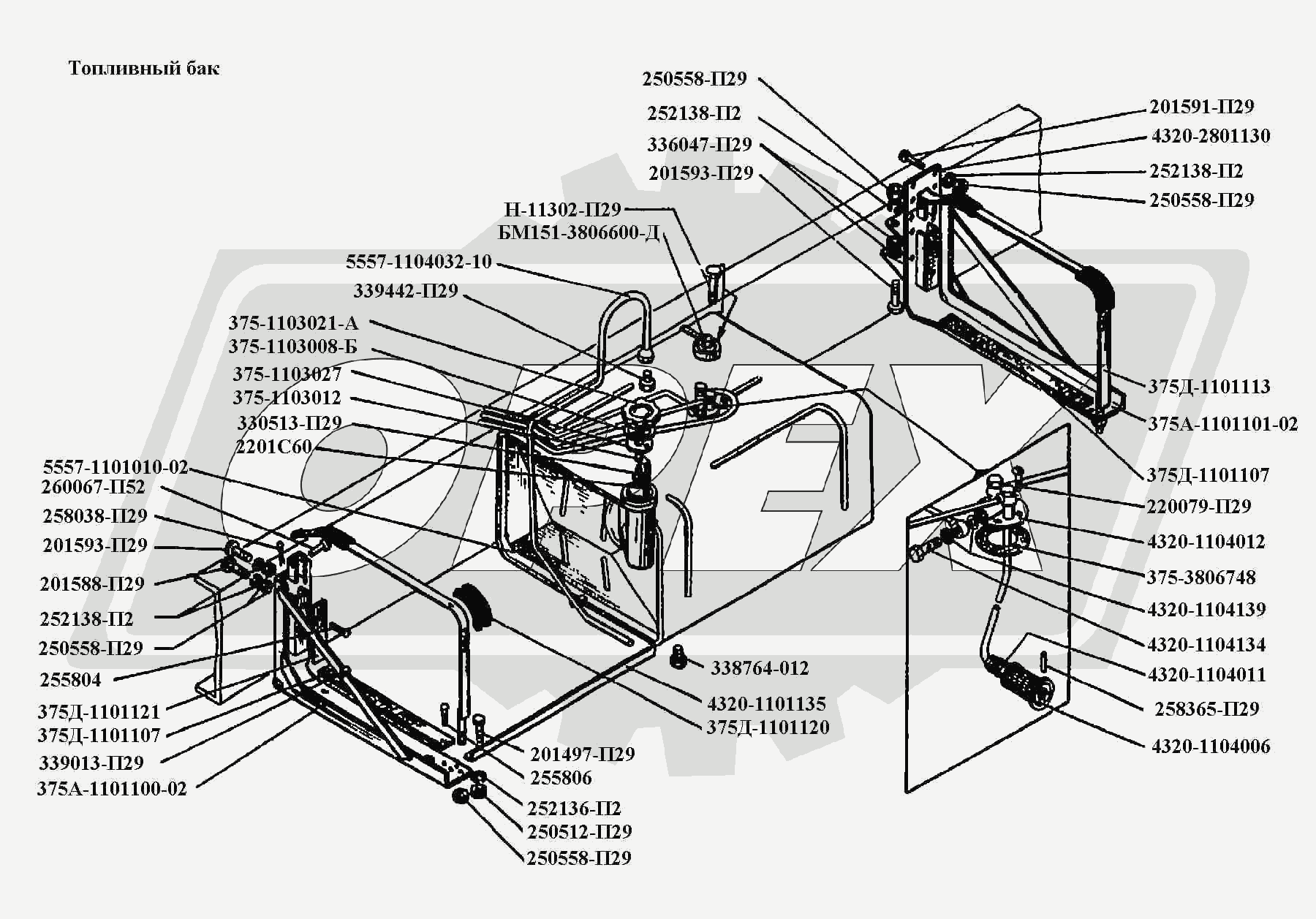 Топливный бак

250558-П29
252138-П2
336047-П29
201593-П29
Н-11302-П29
БМ151-3806600-Д
5557-1104032-10
339442-П29
375-1103021-А
375-1103008-Б
375-1103027
375-1103012
330513-П29
2201С60
5557-1101010-02
260067-П52
258038-П29
201593-П29
201588-П29
252138-П2
250558-П29
255804
375Д-1101121
375Д-1101107
339013-П29
375А-1101100-02
201591-П29
4320-2801130
252138-П2
250558-П29
375Д-1101113
375А-1101101-02
375Д-1101107
220079-П29
4320-1104012
375-3806748
4320-1104139
4320-1104134
4320-1104011
258365-П29
4320-1104006
338764-012
4320-1101135
375Д-1101120
201497-П29
255806
252136-П2
250512-П29
250558-П29