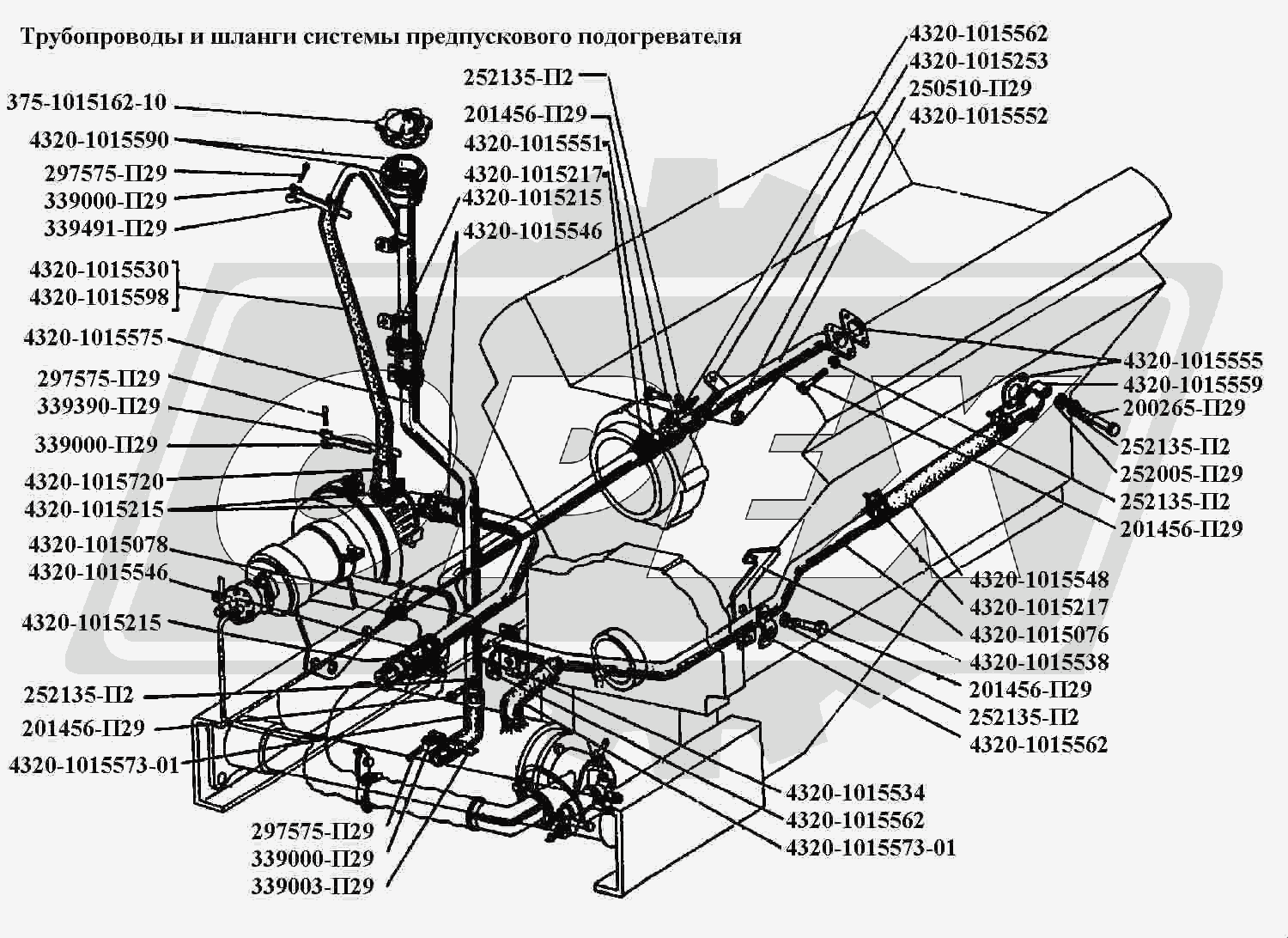 Трубопроводы и шланги системы предпускового подогревателя

375-1015162-10
4320-1015590
297575-П29
339000-П29
339491-П29
4320-1015530
4320-1015598
4320-1015575
297575-П29
339390-П29
339000-П29
4320-1015720
4320-1015215
4320-1015078
4320-1015546
4320-1015215
252135-П2
201456-П29
4320-1015573-01
297575-П29
339000-П29
339003-П29

252135-П2
201456-П29
4320-1015551
4320-1015217
4320-1015215
4320-1015546

4320-1015562
4320-1015253
250510-П29
4320-1015552

4320-1015555
4320-1015559
200265-П29
252135-П2
252005-П29
252135-П2
201456-П29
4320-1015548
4320-1015217
4320-1015076
4320-1015538
201456-П29
252135-П2
4320-1015562
4320-1015534
4320-1015562
4320-1015573-01