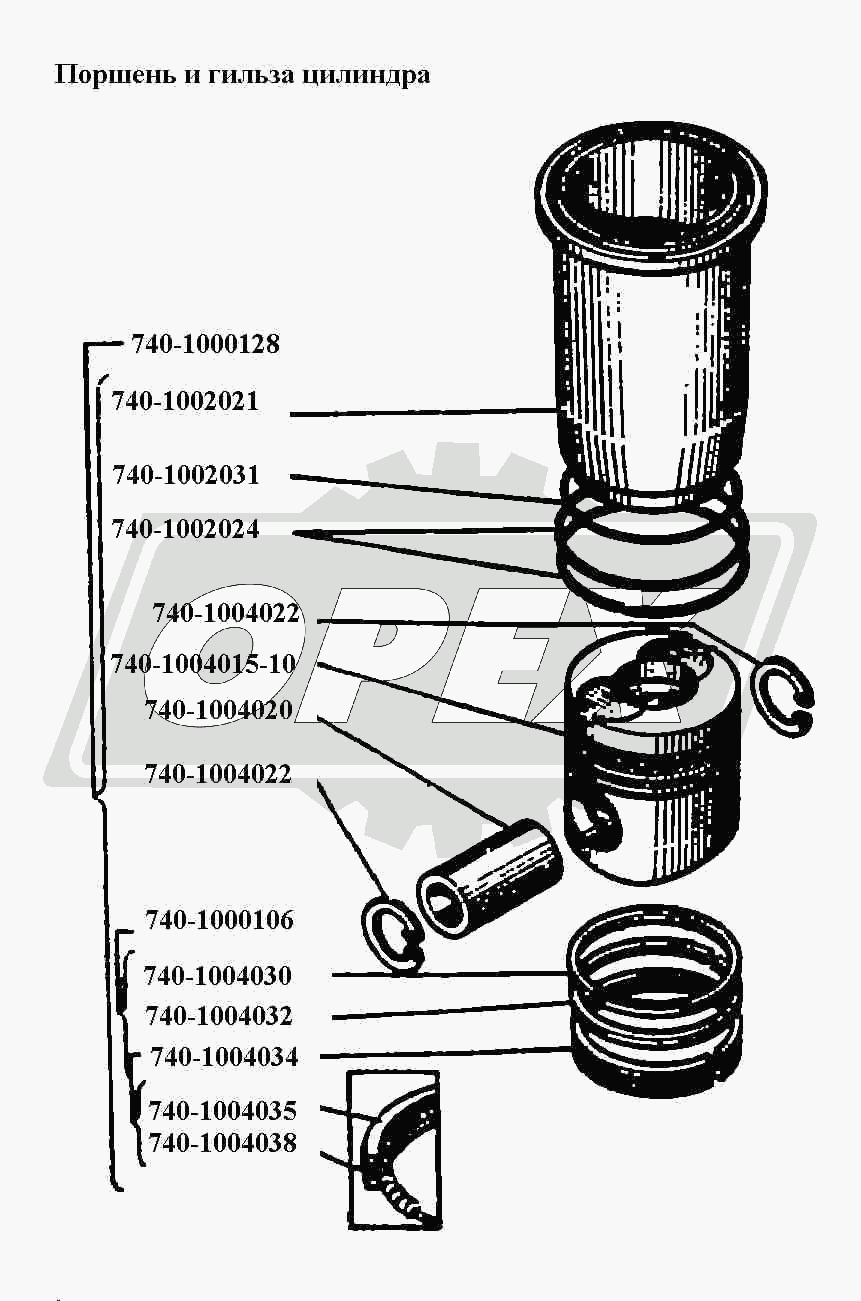 Поршень и гильза цилиндра

740-1000128
740-1002021
740-1002031
740-1002024
740-1004022
740-1004015-10
740-1004020
740-1004022
740-1000106
740-1004030
740-1004032
740-1004034
740-1004035
740-1004038

OPEX