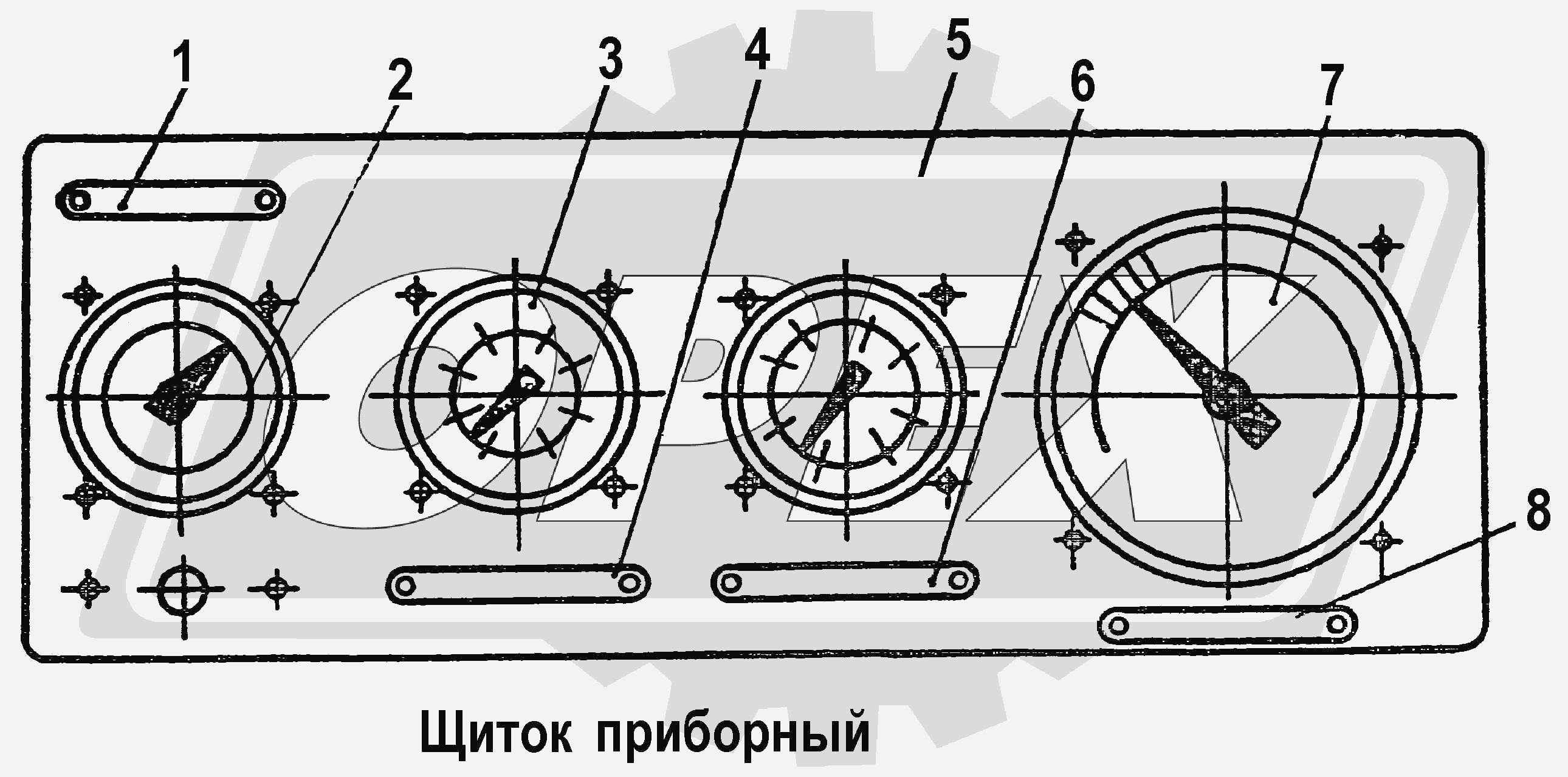 1 2 3 4 5 6 7 8

OPEX

Щиток приборный