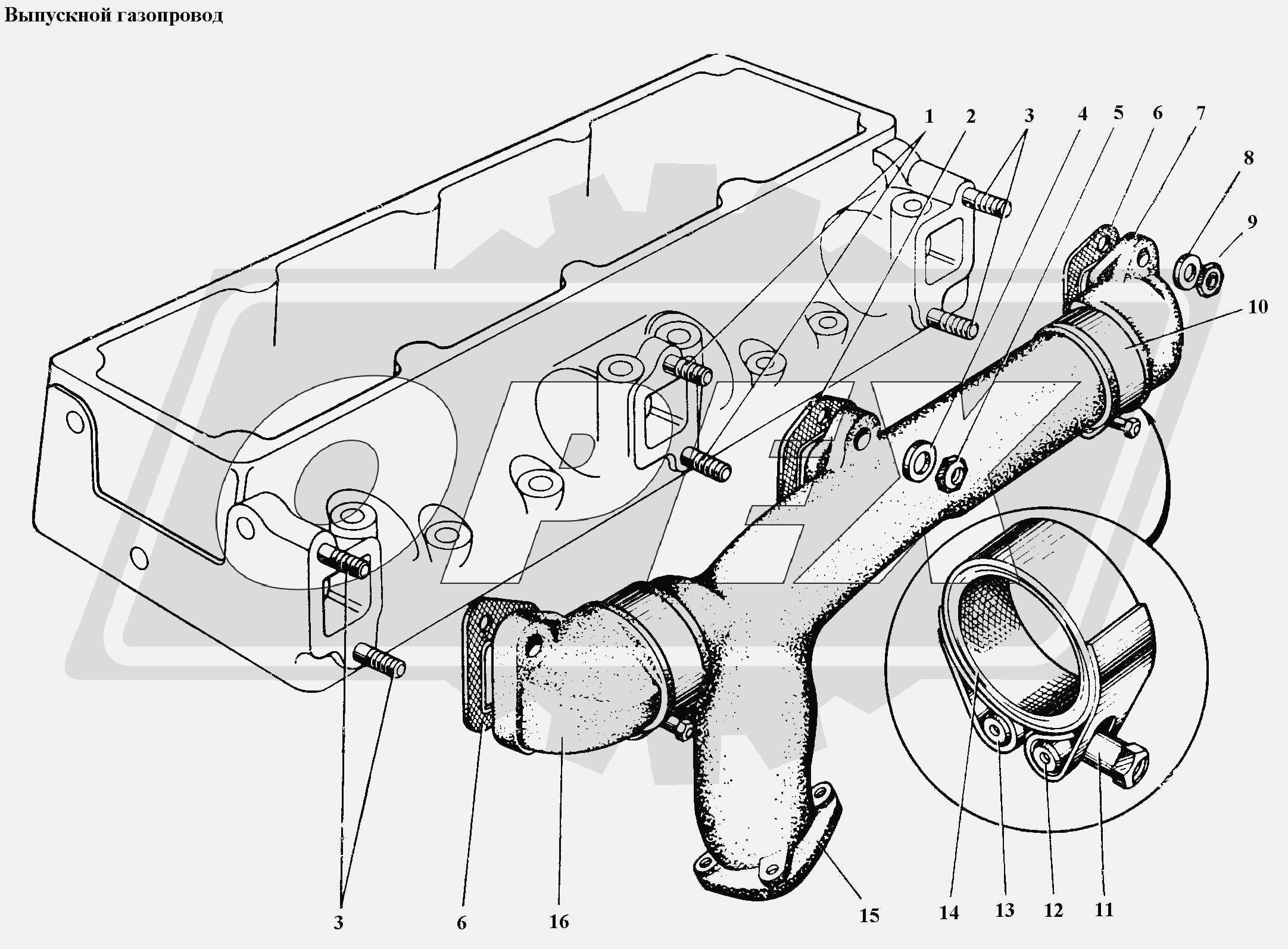 Выпускной газопровод

1
2
3
4
5
6
7
8
9
10
3
6
16
15
14
13
12
11