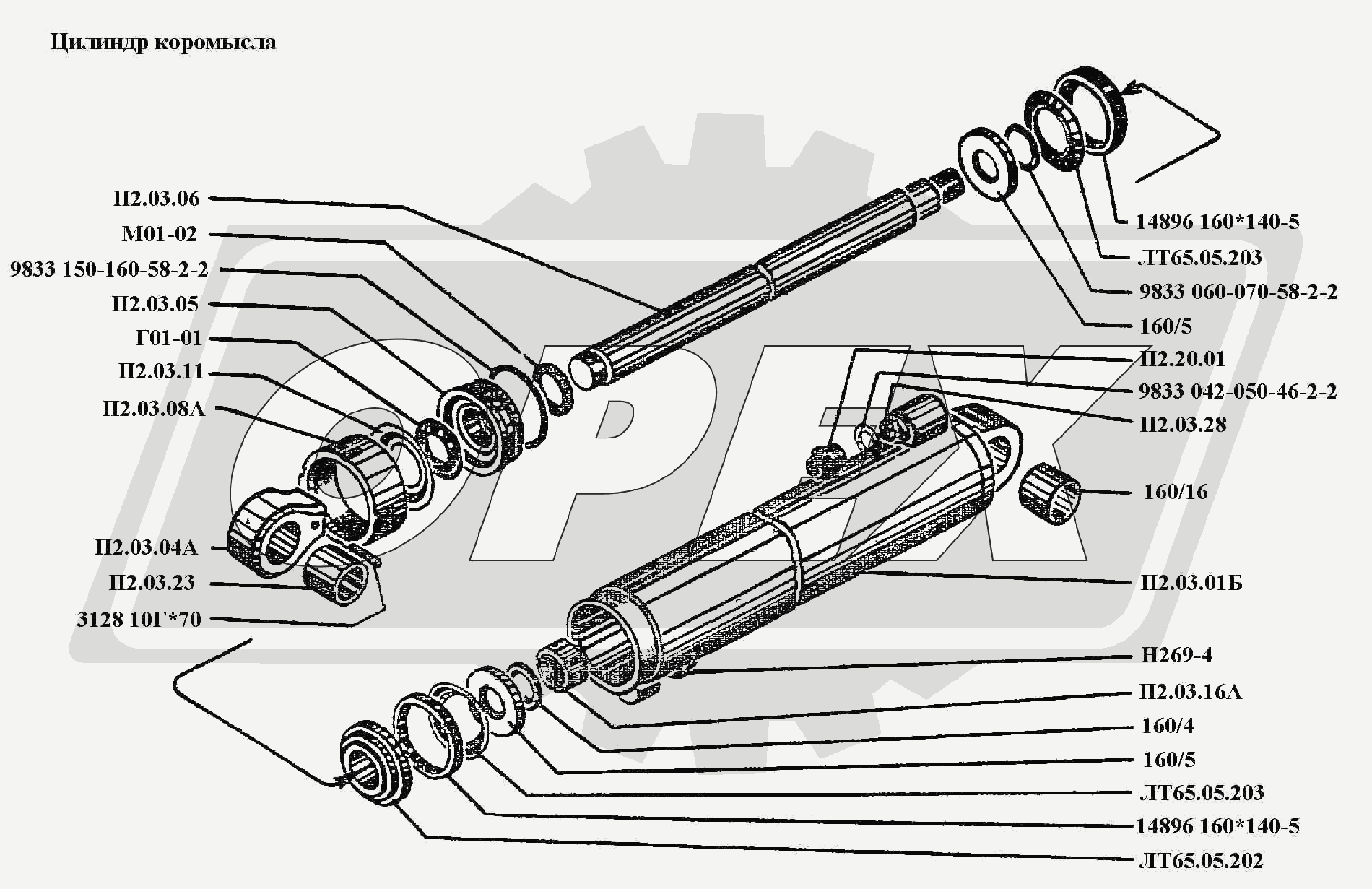 Цилиндр коромысла

П2.03.06
М01-02
9833 150-160-58-2-2
П2.03.05
Г01-01
П2.03.11
П2.03.08А
П2.03.04А
П2.03.23
3128 10Г*70

14896 160*140-5
ЛТ65.05.203
9833 060-070-58-2-2
160/5
П2.20.01
9833 042-050-46-2-2
П2.03.28
160/16
П2.03.01Б
Н269-4
П2.03.16А
160/4
160/5
ЛТ65.05.203
14896 160*140-5
ЛТ65.05.202