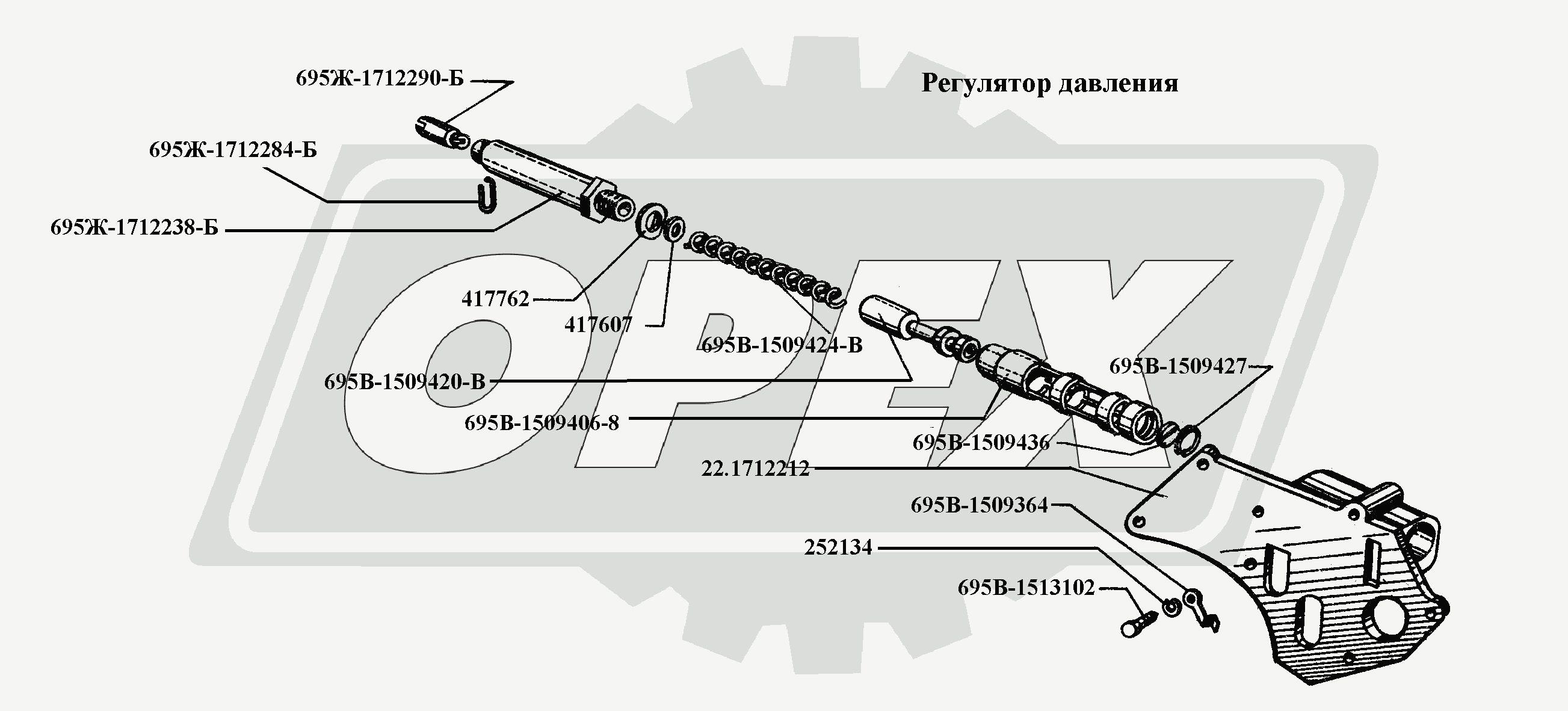 Регулятор давления

695Ж-1712290-Б
695Ж-1712284-Б
695Ж-1712238-Б
417762
417607
695В-1509424-В
695В-1509420-В
695В-1509406-8
695В-1509427
695В-1509436
22.1712212
695В-1509364
252134
695В-1513102

ОРЕХ