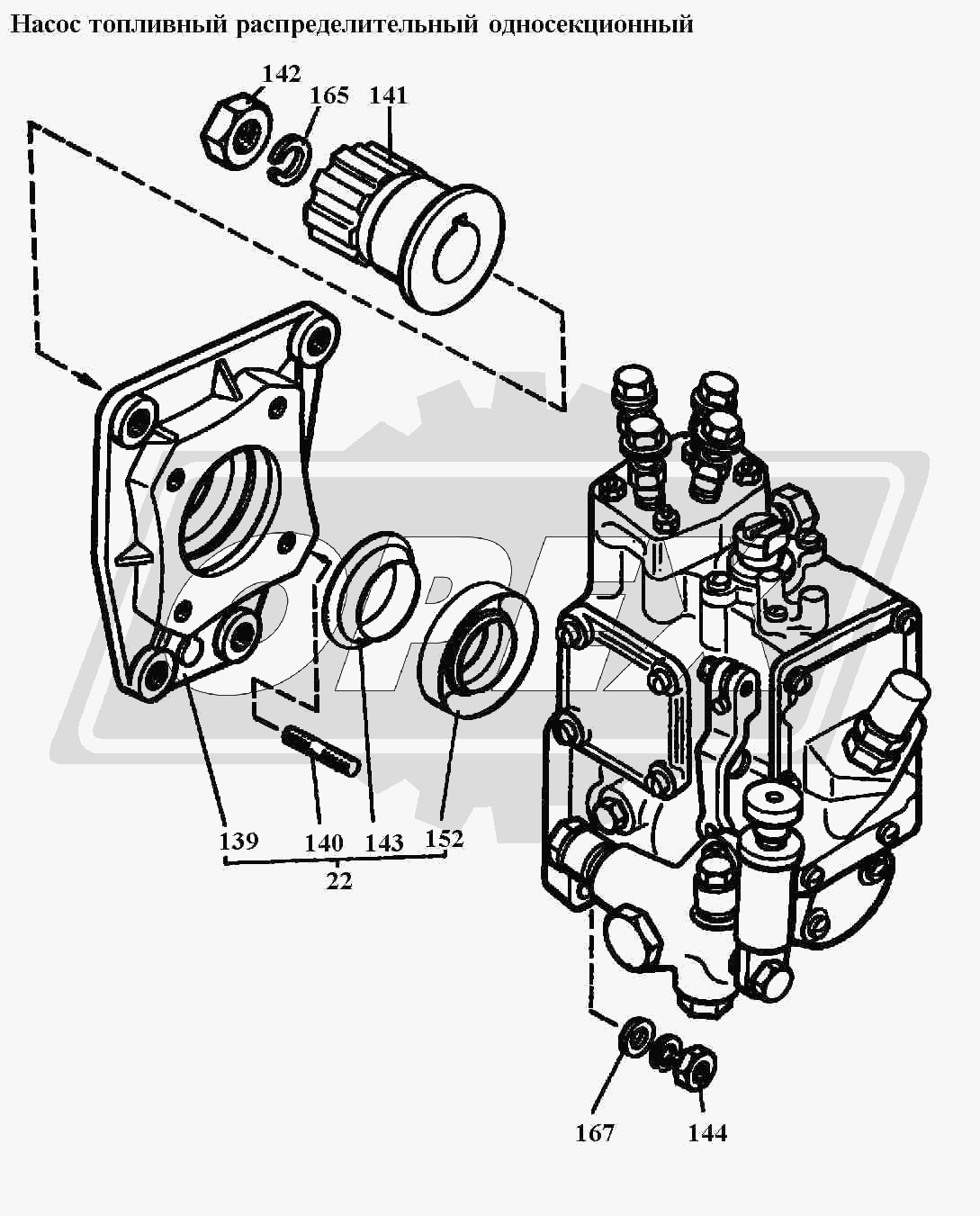 Насос топливный распределительный односекционный

142
165
141

139
140
143
152
22

167
144