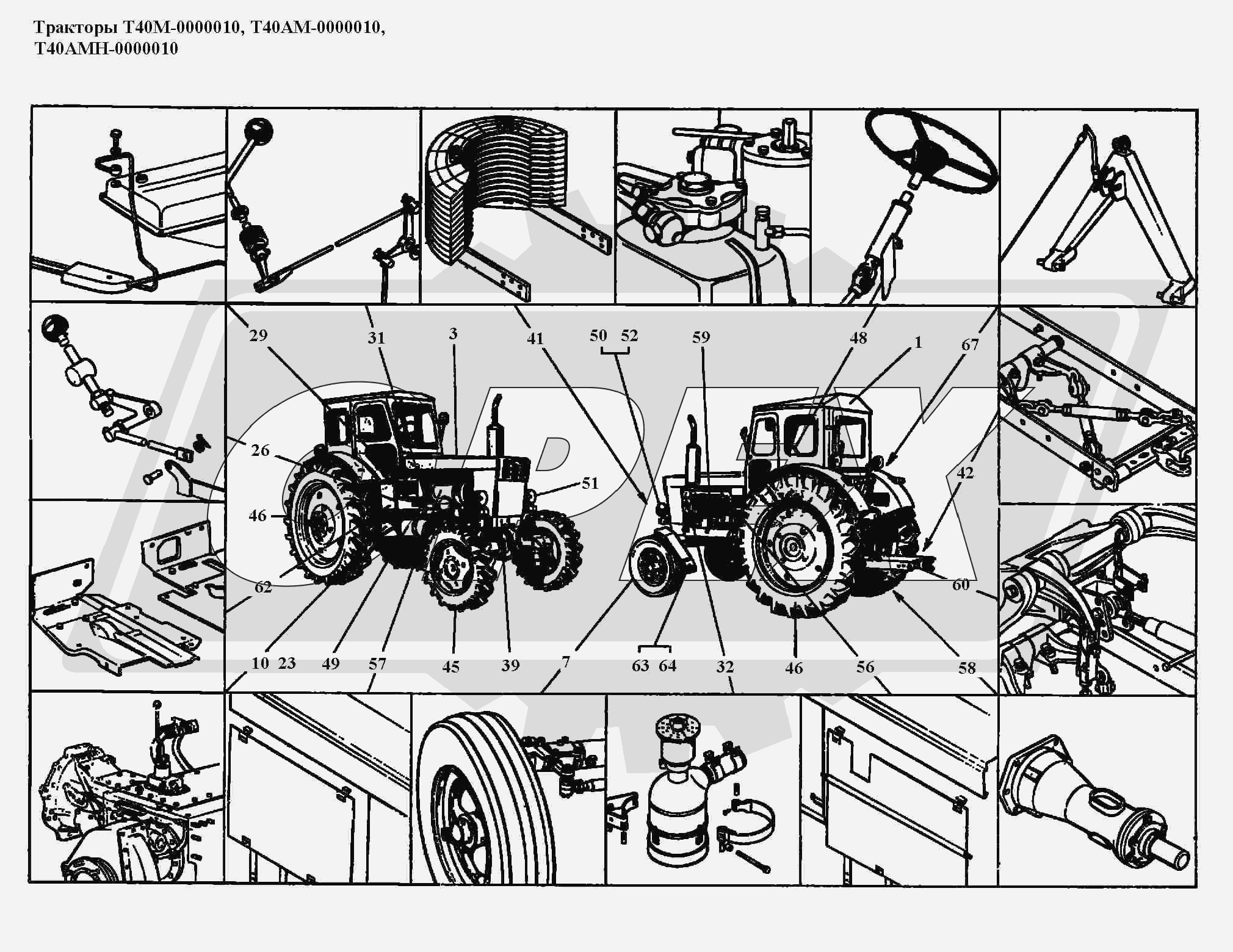 Тракторы Т40М-0000010, Т40АМ-0000010, Т40АМН-0000010

29
31
3
41
50 52
59
48
1
67
26
51
42
46
62
60
10 23
49
57
45
39
7
63 64
32
46
56
58