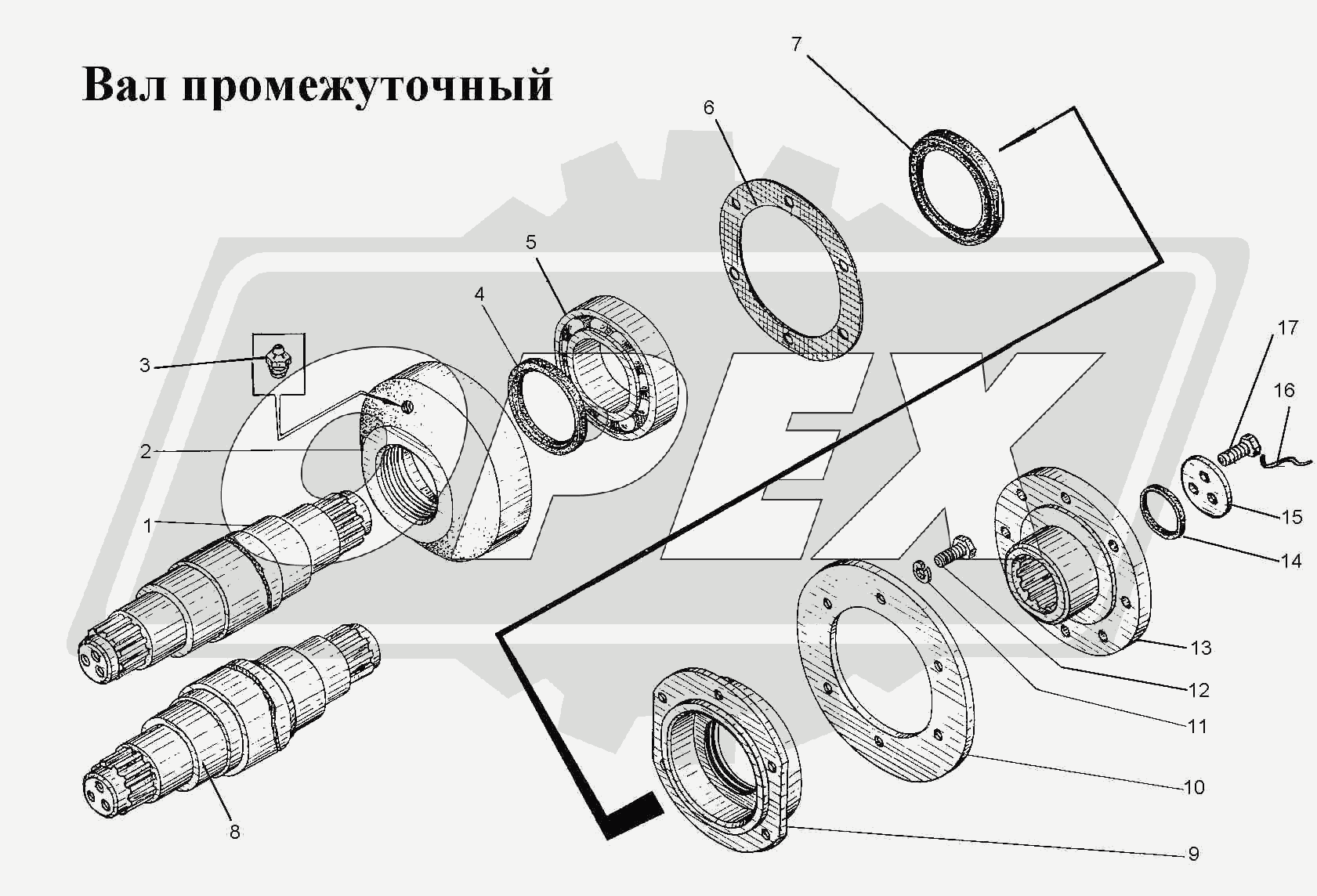 Вал промежуточный

7
6
5
4
3
2
1
17
16
15
14
13
12
11
10
9
8

OPEX