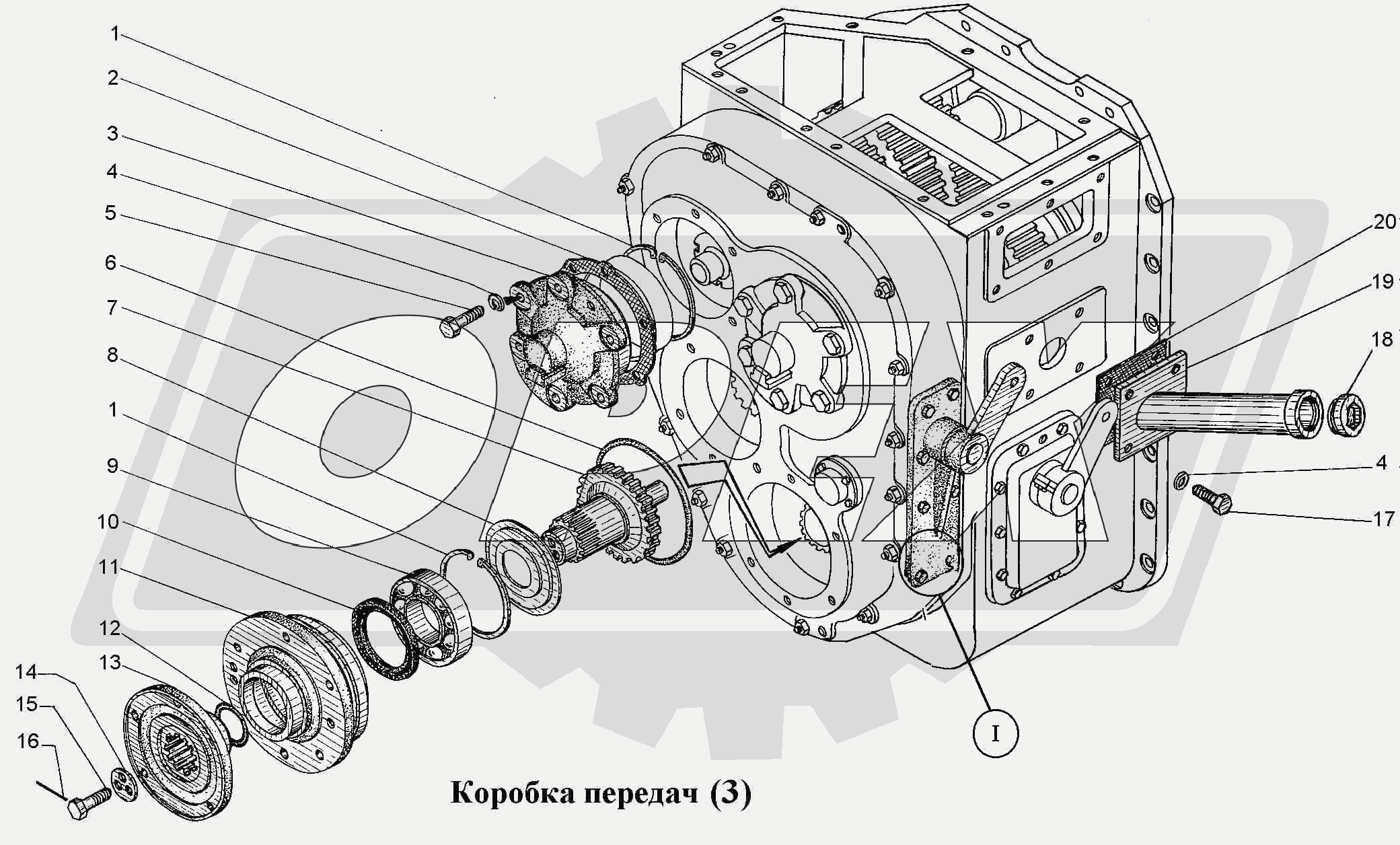 1
2
3
4
5
6
7
8
1
9
10
11
12
13
14
15
16
20
19
18
4
17
I

Коробка передач (3)