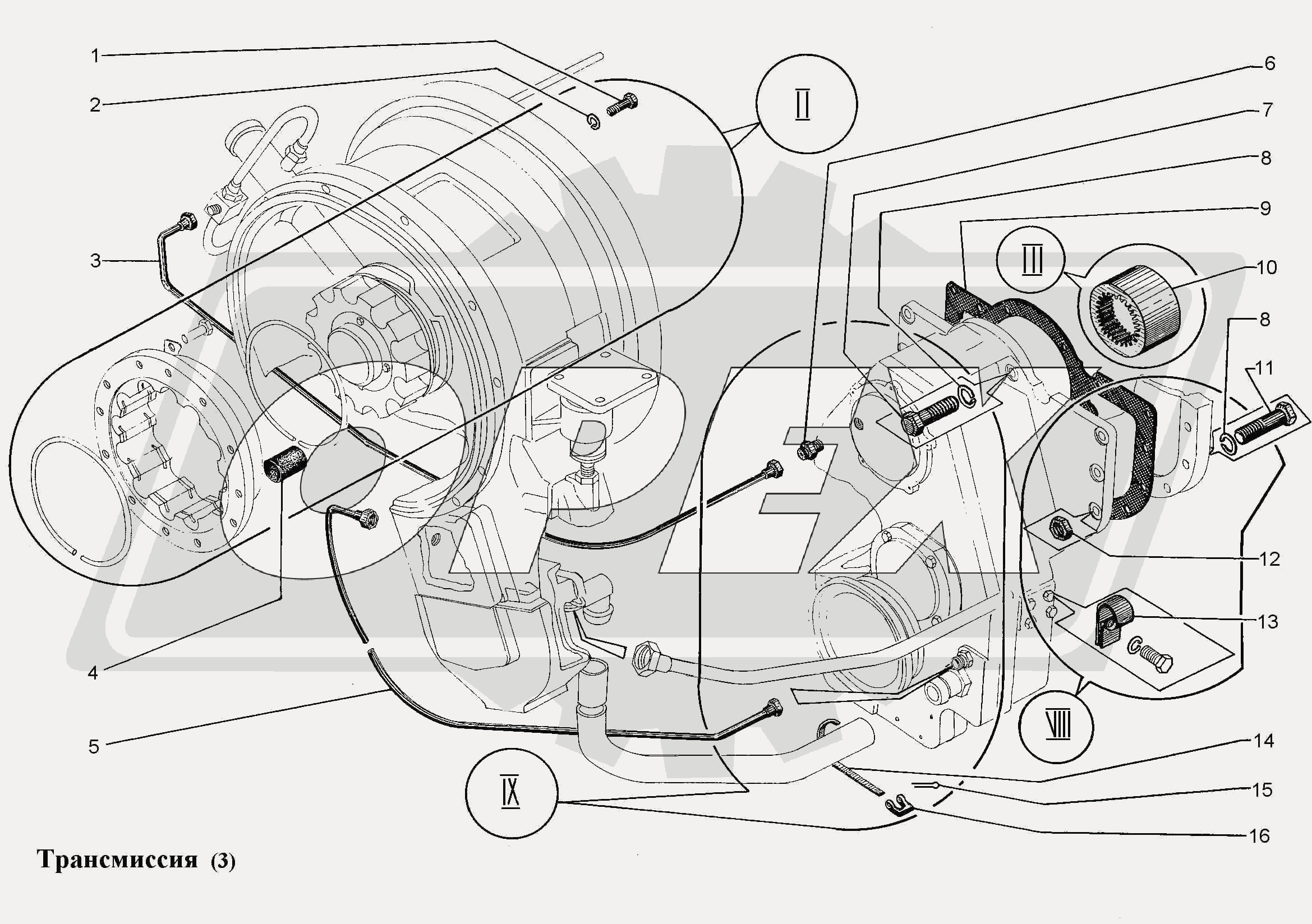 1
2
3
4
5
II
6
7
8
9
III
10
8
11
12
13
VIII
14
15
16
IX

Трансмиссия (3)