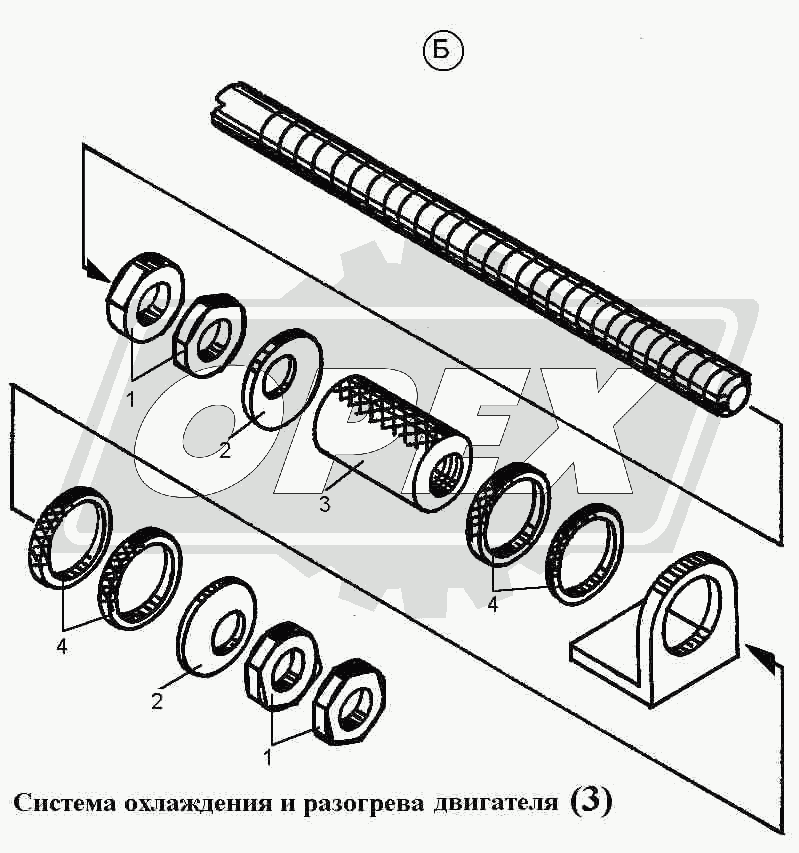 Б

1

2

3

4

4

2

1

OPEX

Система охлаждения и разогрева двигателя (3)