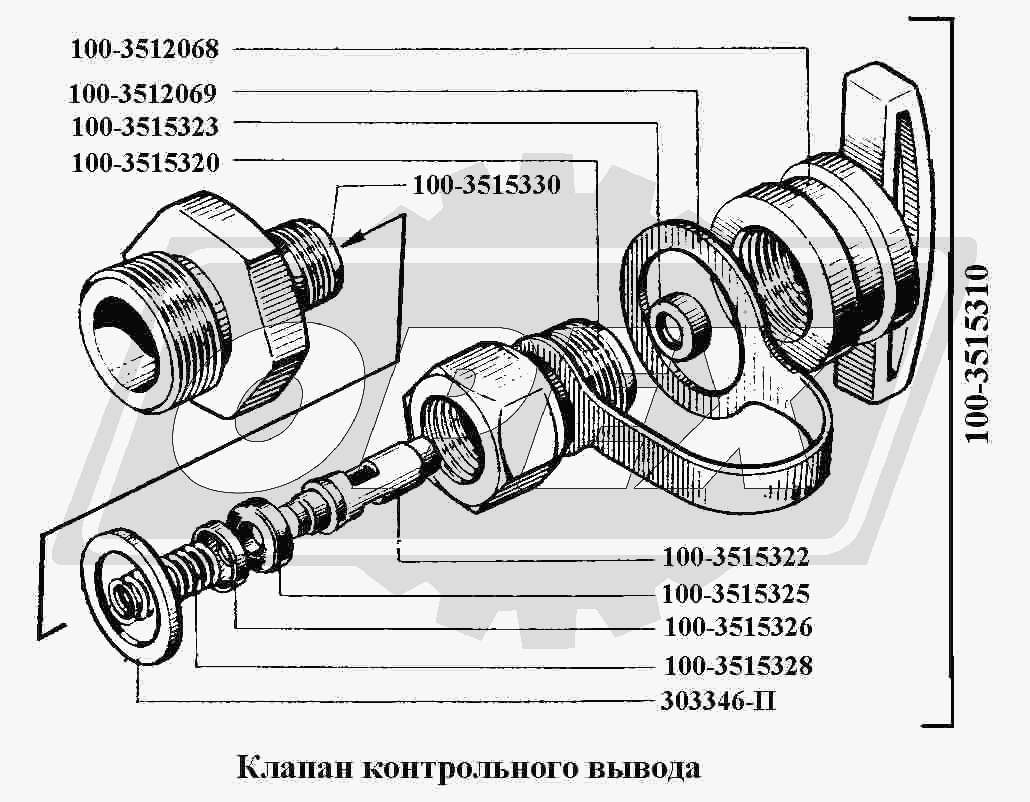 100-3512068
100-3512069
100-3515323
100-3515320
100-3515330
100-3515310
100-3515322
100-3515325
100-3515326
100-3515328
303346-П

Клапан контрольного вывода