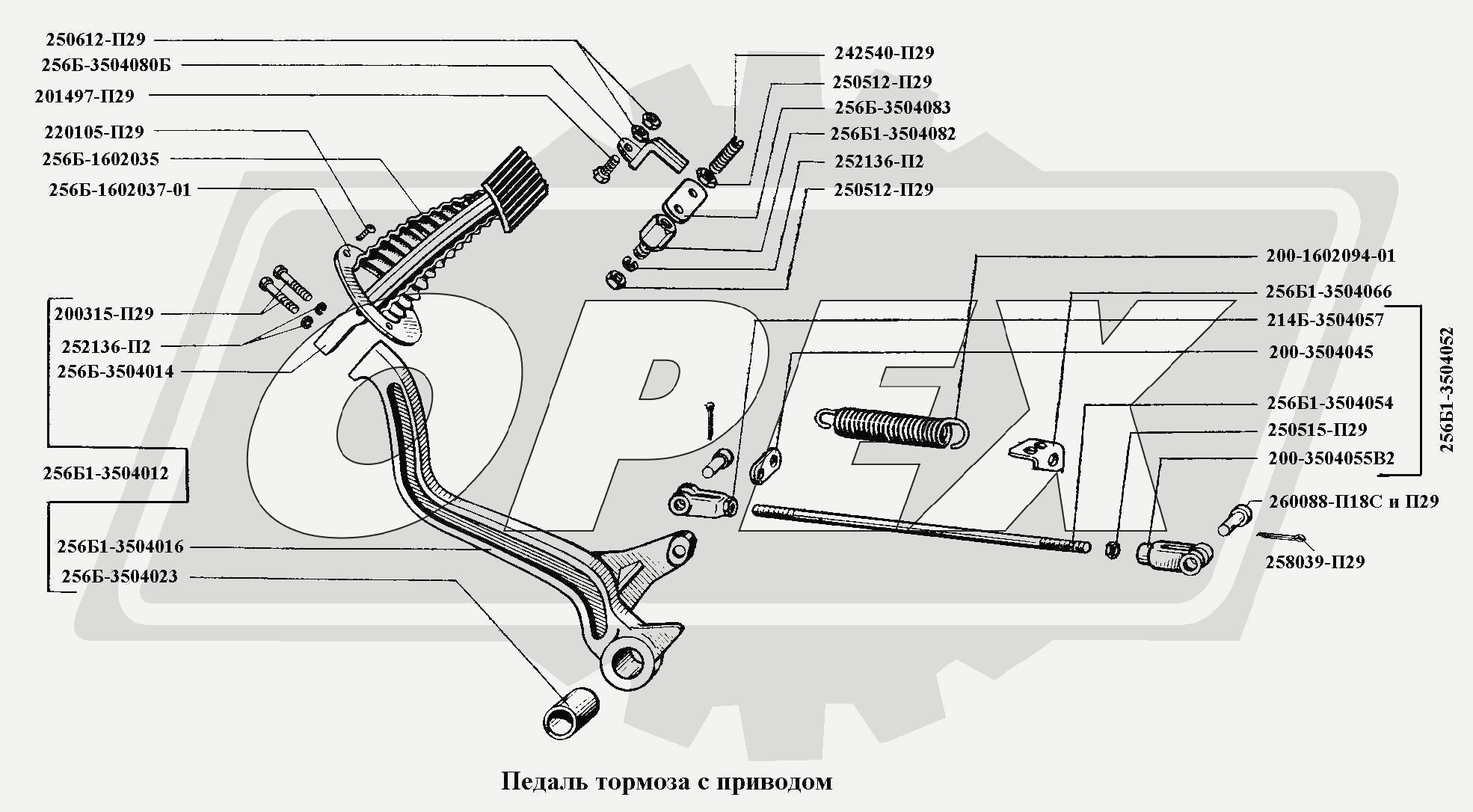 250612-П29
256Б-3504080Б
201497-П29
220105-П29
256Б-1602035
256Б-1602037-01
200315-П29
252136-П2
256Б-3504014
256Б1-3504012
256Б1-3504016
256Б-3504023

242540-П29
250512-П29
256Б-3504083
256Б1-3504082
252136-П2
250512-П29
200-1602094-01
256Б1-3504066
214Б-3504057
200-3504045
256Б1-3504054
250515-П29
200-3504055В2
256Б1-3504052
260088-П18С и П29
258039-П29

ОРЕХ

Педаль тормоза с приводом