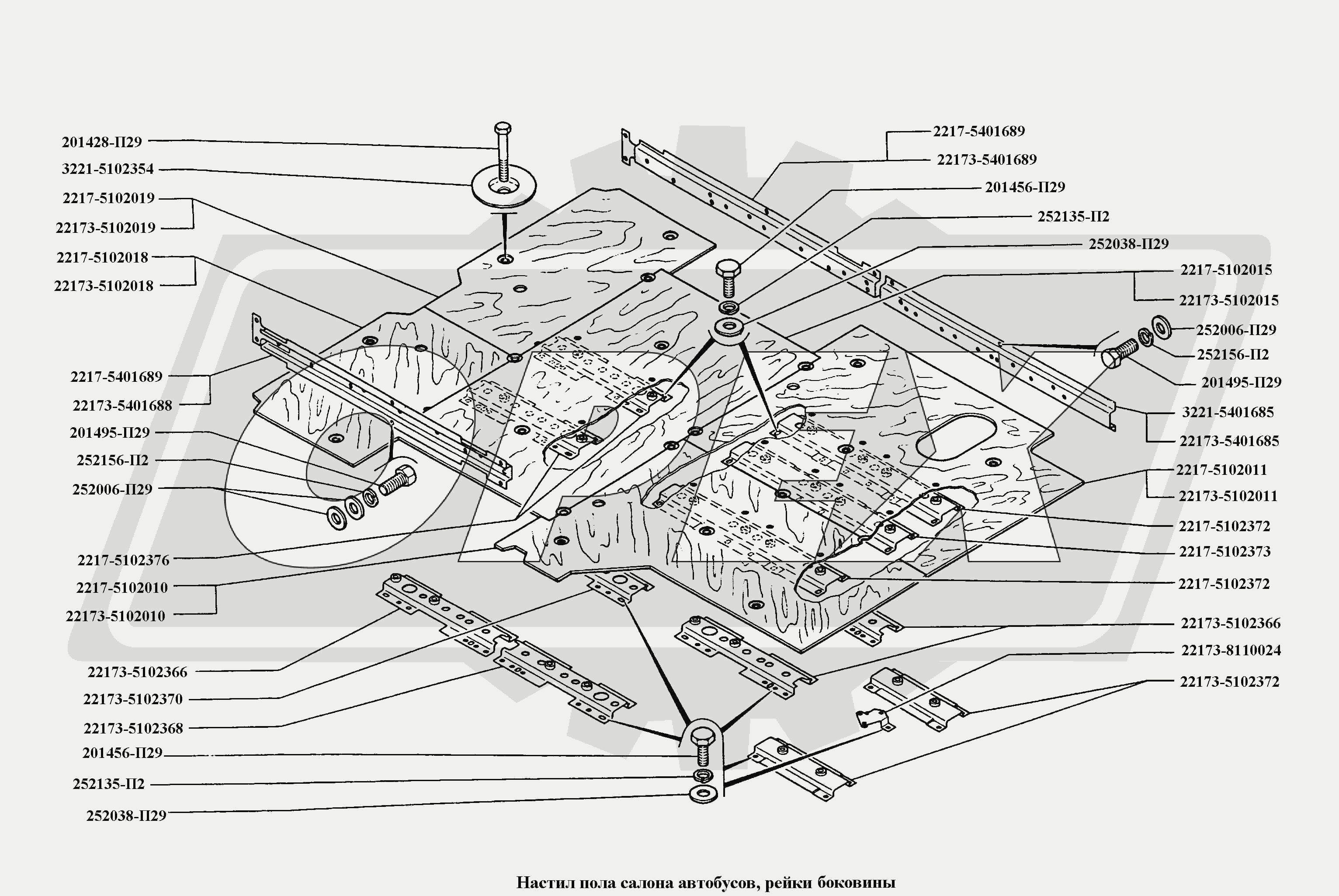 201428-П29
3221-5102354
2217-5102019
22173-5102019
2217-5102018
22173-5102018
2217-5401689
22173-5401688
201495-П29
252156-П2
252006-П29
2217-5102376
2217-5102010
22173-5102010
22173-5102366
22173-5102370
22173-5102368
201456-П29
252135-П2
252038-П29
2217-5401689
22173-5401689
201456-П29
252135-П2
252038-П29
2217-5102015
22173-5102015
252006-П29
252156-П2
201495-П29
3221-5401685
22173-5401685
2217-5102011
22173-5102011
2217-5102372
2217-5102373
2217-5102372
22173-5102366
22173-8110024
22173-5102372

Настил пола салона автобусов, рейки боковины