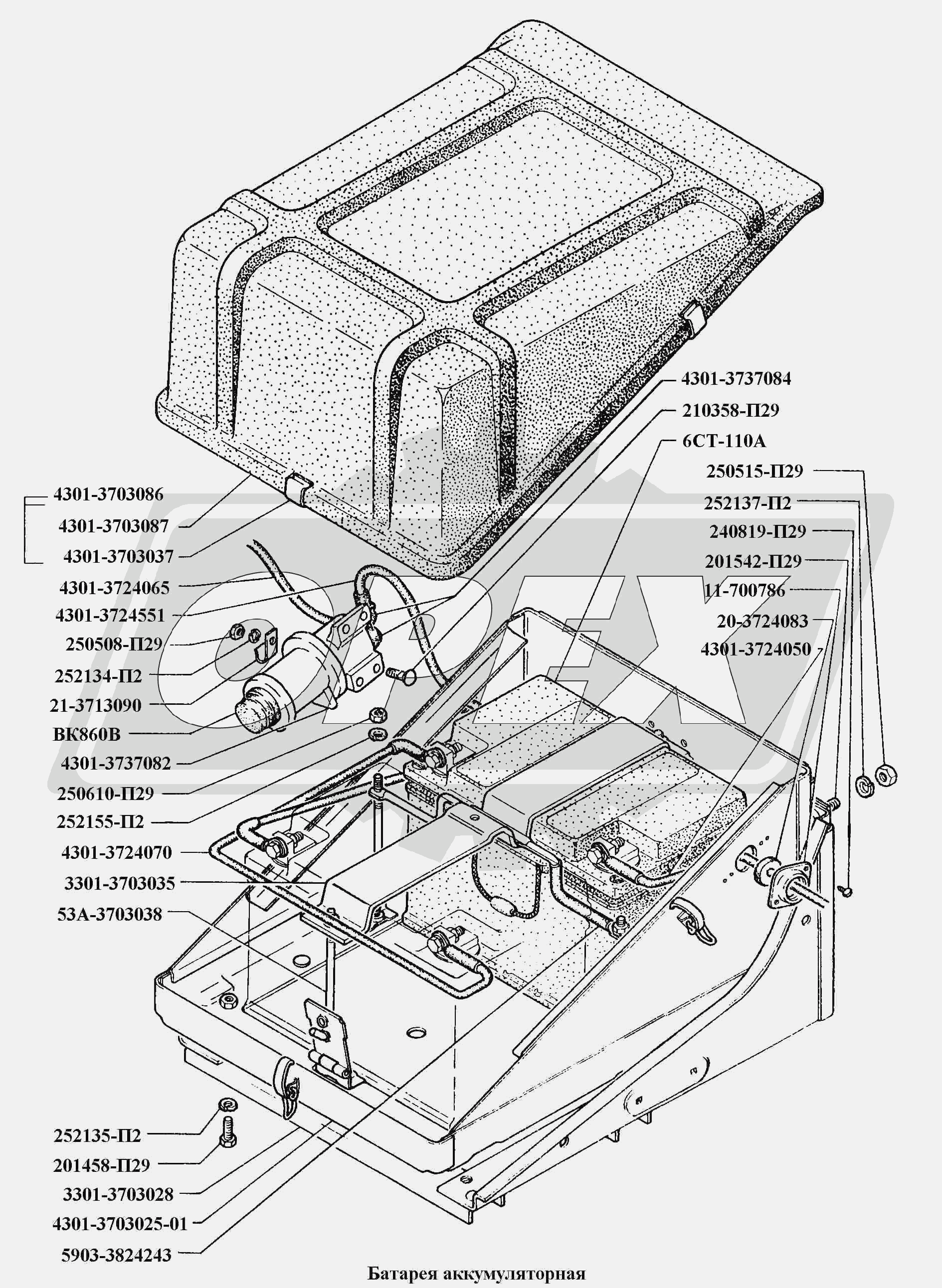 4301-3737084
210358-П29
6СТ-110А
250515-П29
252137-П2
240819-П29
201542-П29
11-700786
20-3724083
4301-3724050
4301-3703086
4301-3703087
4301-3703037
4301-3724065
4301-3724551
250508-П29
252134-П2
21-3713090
ВК860В
4301-3737082
250610-П29
252155-П2
4301-3724070
3301-3703035
53А-3703038
252135-П2
201458-П29
3301-3703028
4301-3703025-01
5903-3824243

Батарея аккумуляторная