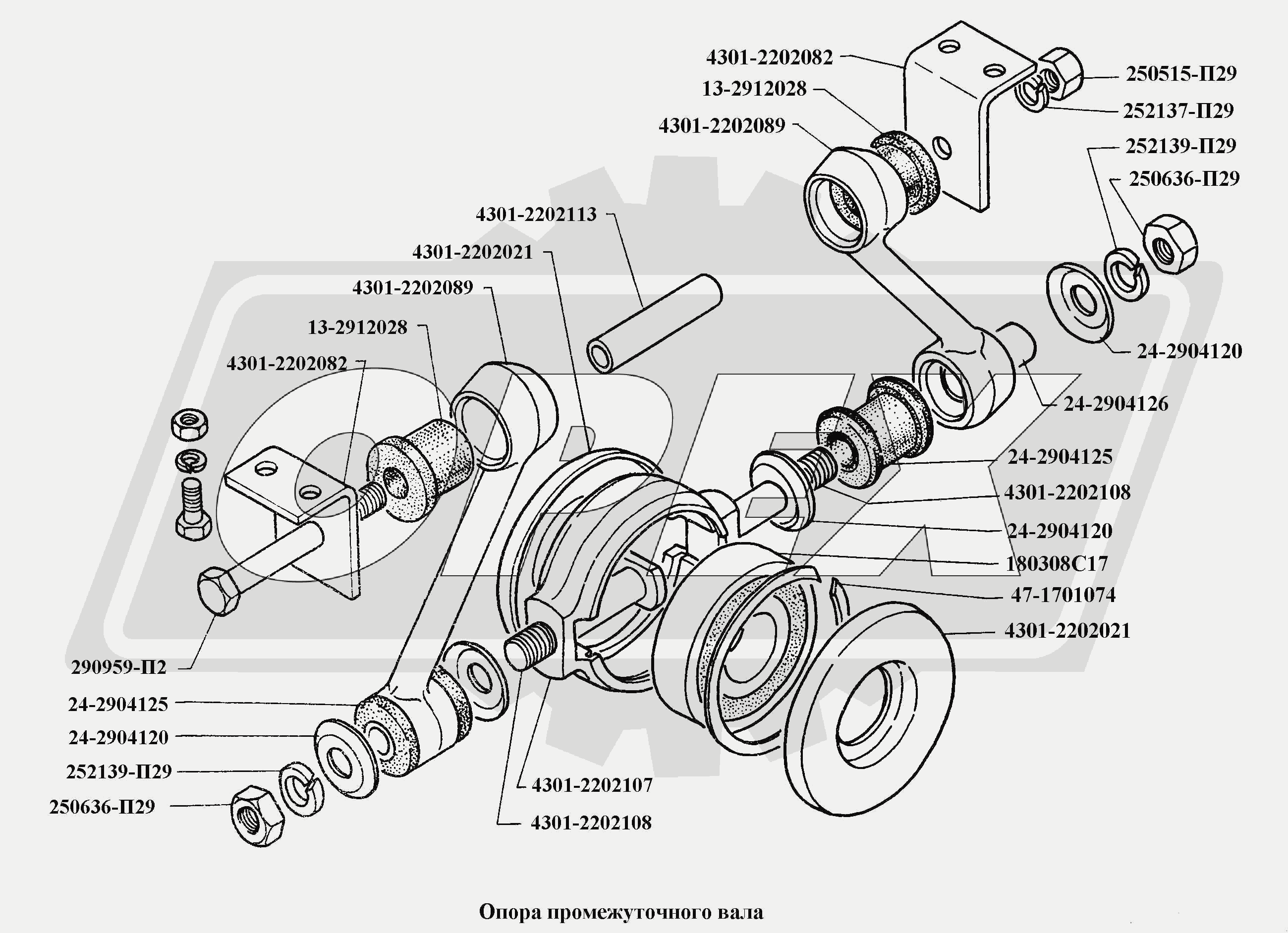 4301-2202082
13-2912028
4301-2202089
250515-П29
252137-П29
252139-П29
250636-П29
4301-2202113
4301-2202021
4301-2202089
13-2912028
4301-2202082
24-2904120
24-2904126
24-2904125
4301-2202108
24-2904120
180308С17
47-1701074
4301-2202021
290959-П2
24-2904125
24-2904120
252139-П29
250636-П29
4301-2202107
4301-2202108

Опора промежуточного вала