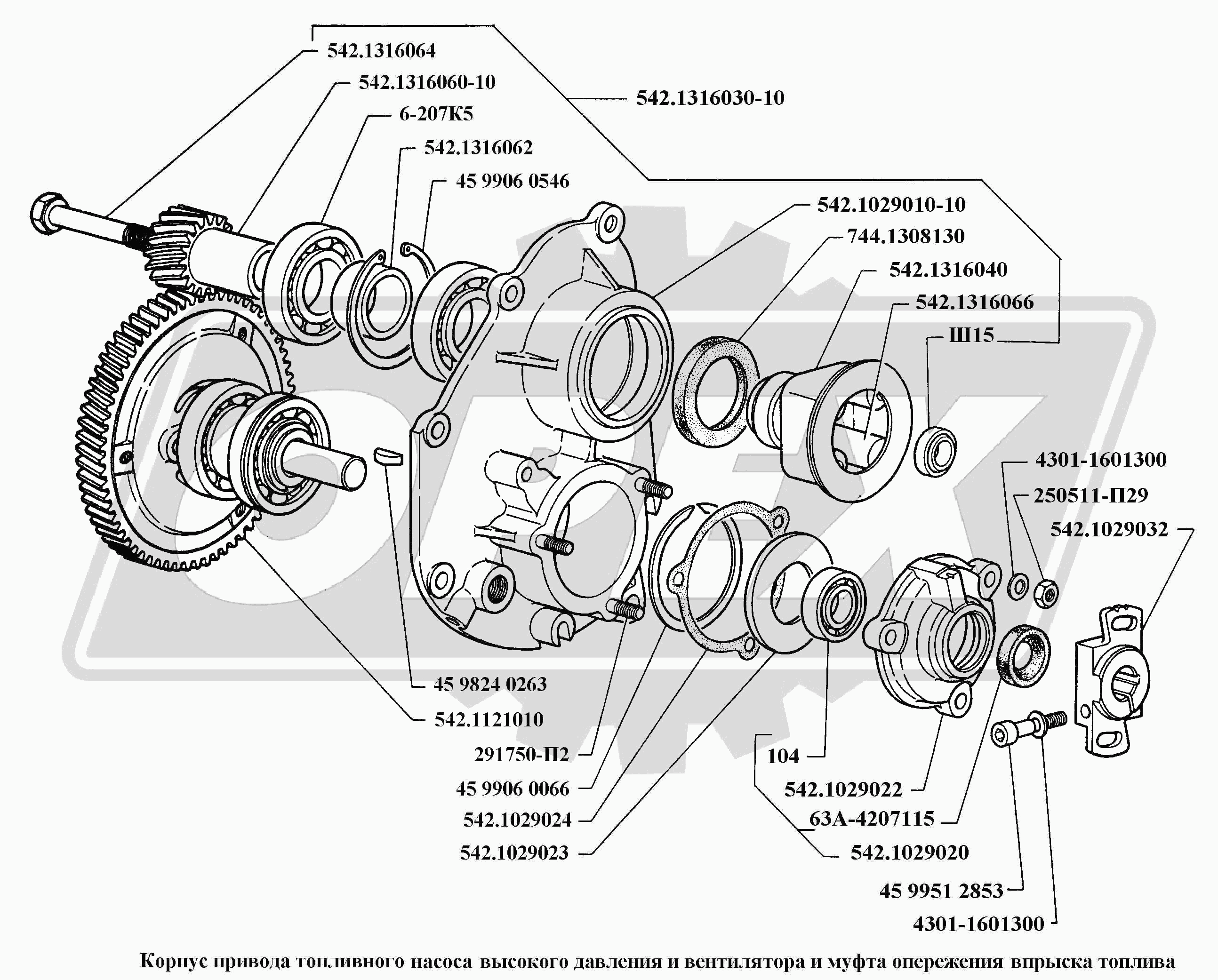 542.1316064
542.1316060-10
6-207К5
542.1316062
45 9906 0546
542.1316030-10
542.1029010-10
744.1308130
542.1316040
542.1316066
Ш15
4301-1601300
250511-П29
542.1029032
45 9824 0263
542.1121010
291750-П2
45 9906 0066
542.1029024
542.1029023
104
542.1029022
63А-4207115
542.1029020
45 9951 2853
4301-1601300

Корпус привода топливного насоса высокого давления и вентилятора и муфта опережения впрыска топлива