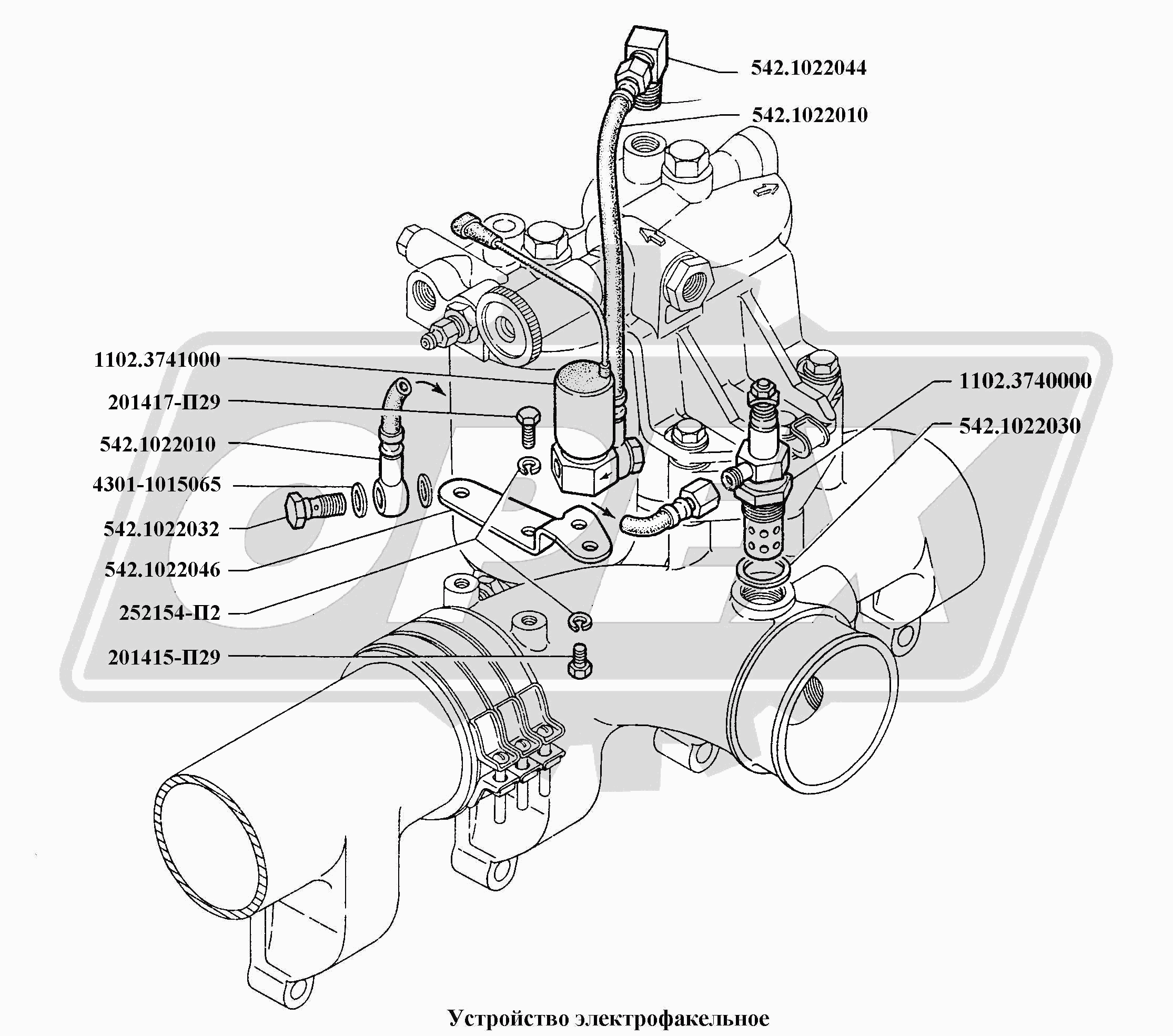 542.1022044
542.1022010
1102.3741000
201417-П29
542.1022010
4301-1015065
542.1022032
542.1022046
252154-П2
201415-П29
1102.3740000
542.1022030

Устройство электрофакельное