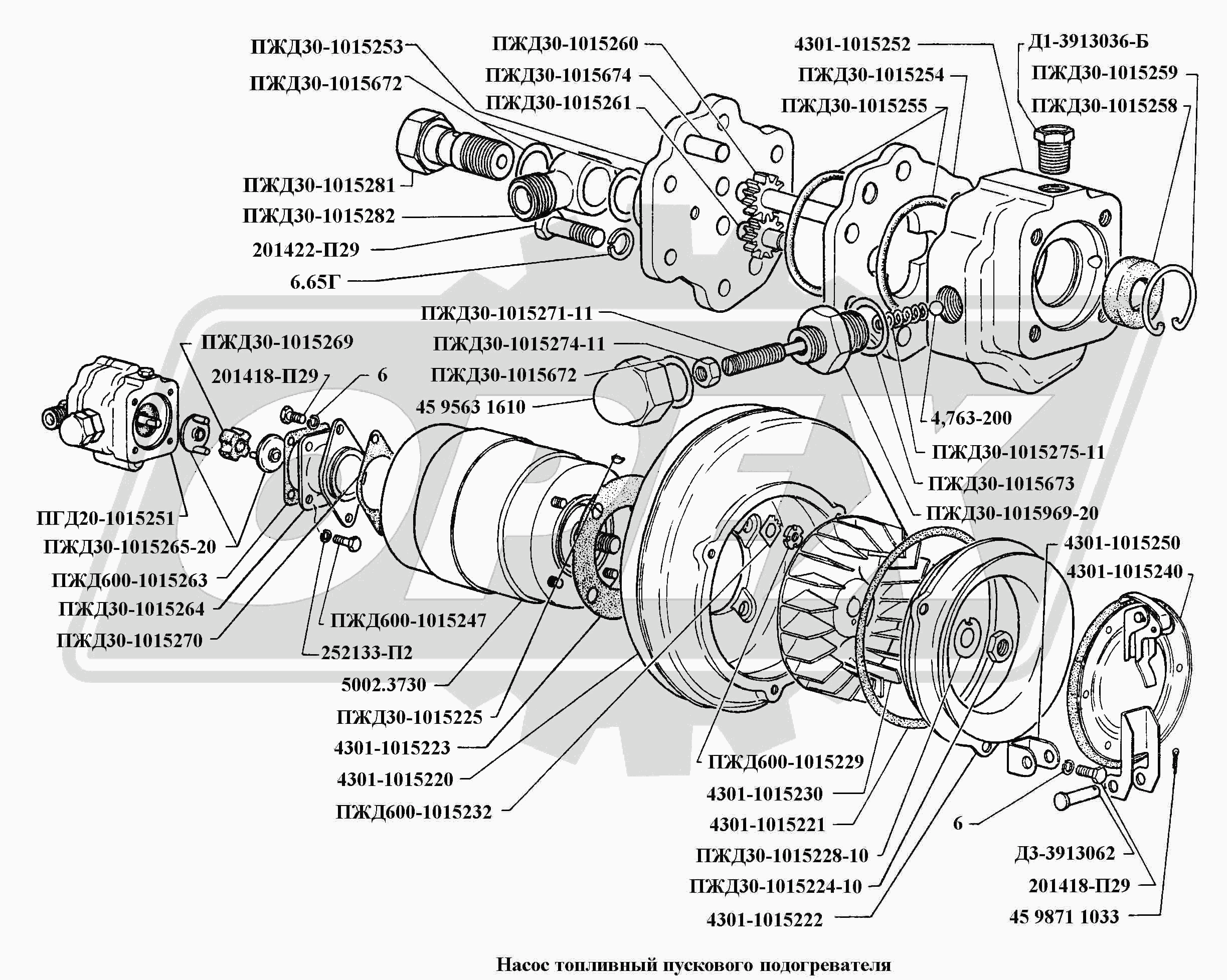 ПЖД30-1015253
ПЖД30-1015672
ПЖД30-1015260
ПЖД30-1015674
ПЖД30-1015261
4301-1015252
ПЖД30-1015254
ПЖД30-1015255
Д1-3913036-Б
ПЖД30-1015259
ПЖД30-1015258
ПЖД30-1015281
ПЖД30-1015282
201422-П29
6.65Г
ПЖД30-1015271-11
ПЖД30-1015274-11
ПЖД30-1015672
45 9563 1610
ПЖД30-1015269
201418-П29
6
4,763-200
ПЖД30-1015275-11
ПЖД30-1015673
ПЖД30-1015969-20
ПГД20-1015251
ПЖД30-1015265-20
ПЖД600-1015263
ПЖД30-1015264
ПЖД30-1015270
ПЖД600-1015247
252133-П2
5002.3730
ПЖД30-1015225
4301-1015223
4301-1015220
ПЖД600-1015232
4301-1015250
4301-1015240
ПЖД600-1015229
4301-1015230
4301-1015221
ПЖД30-1015228-10
ПЖД30-1015224-10
4301-1015222
6
Д3-3913062
201418-П29
45 9871 1033

Насос топливный пускового подогревателя