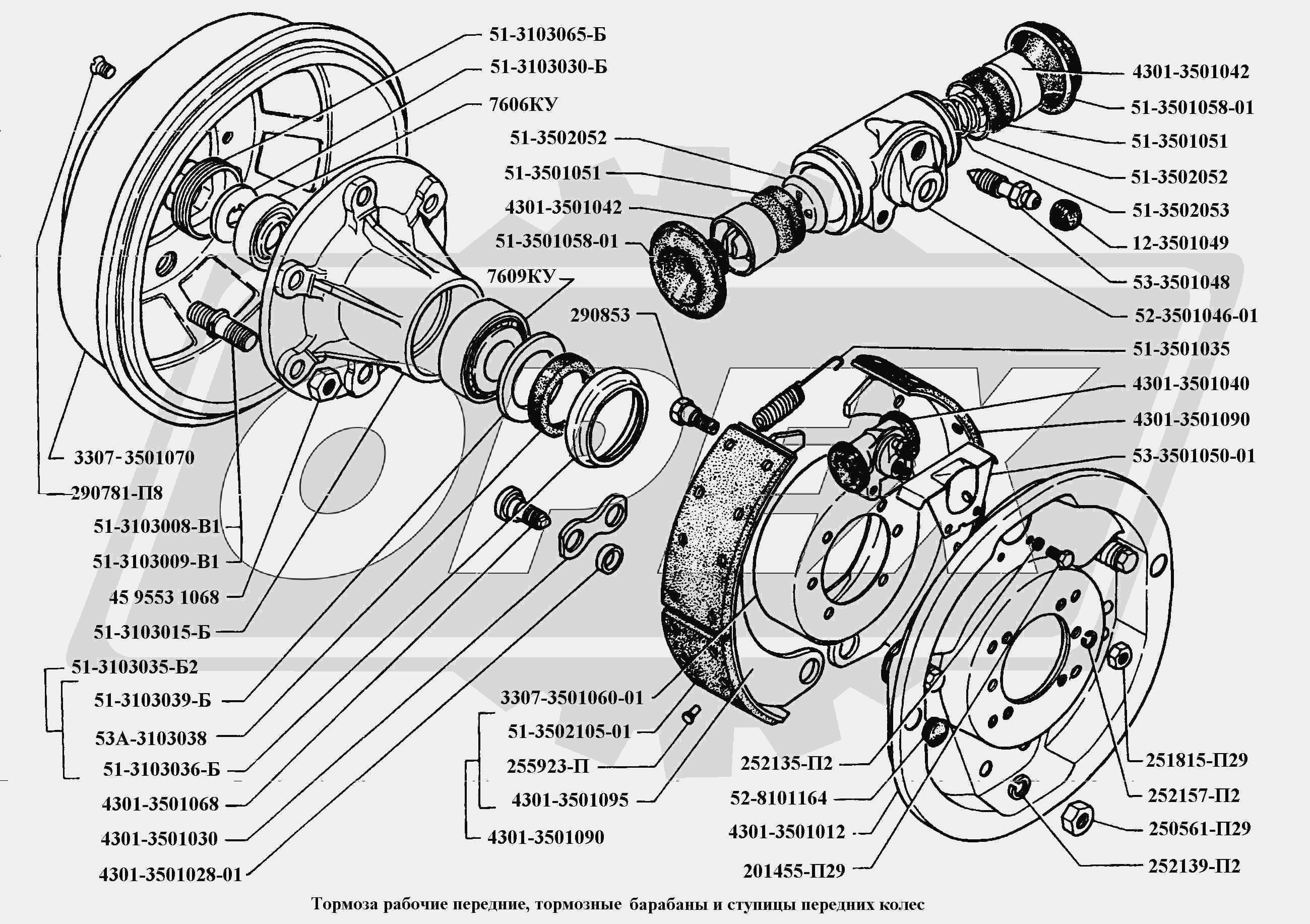 51-3103065-Б
51-3103030-Б
7606КУ
51-3502052
51-3501051
4301-3501042
51-3501058-01
7609КУ
290853
4301-3501042
51-3501058-01
51-3501051
51-3502052
51-3502053
12-3501049
53-3501048
52-3501046-01
51-3501035
4301-3501040
4301-3501090
53-3501050-01
3307-3501070
290781-П8
51-3103008-В1
51-3103009-В1
45 9553 1068
51-3103015-Б
51-3103035-Б2
51-3103039-Б
53А-3103038
51-3103036-Б
4301-3501068
4301-3501030
4301-3501028-01
3307-3501060-01
51-3502105-01
255923-П
4301-3501095
4301-3501090
252135-П2
52-8101164
4301-3501012
201455-П29
251815-П29
252157-П2
250561-П29
252139-П2

Тормоза рабочие передние, тормозные барабаны и ступицы передних колес