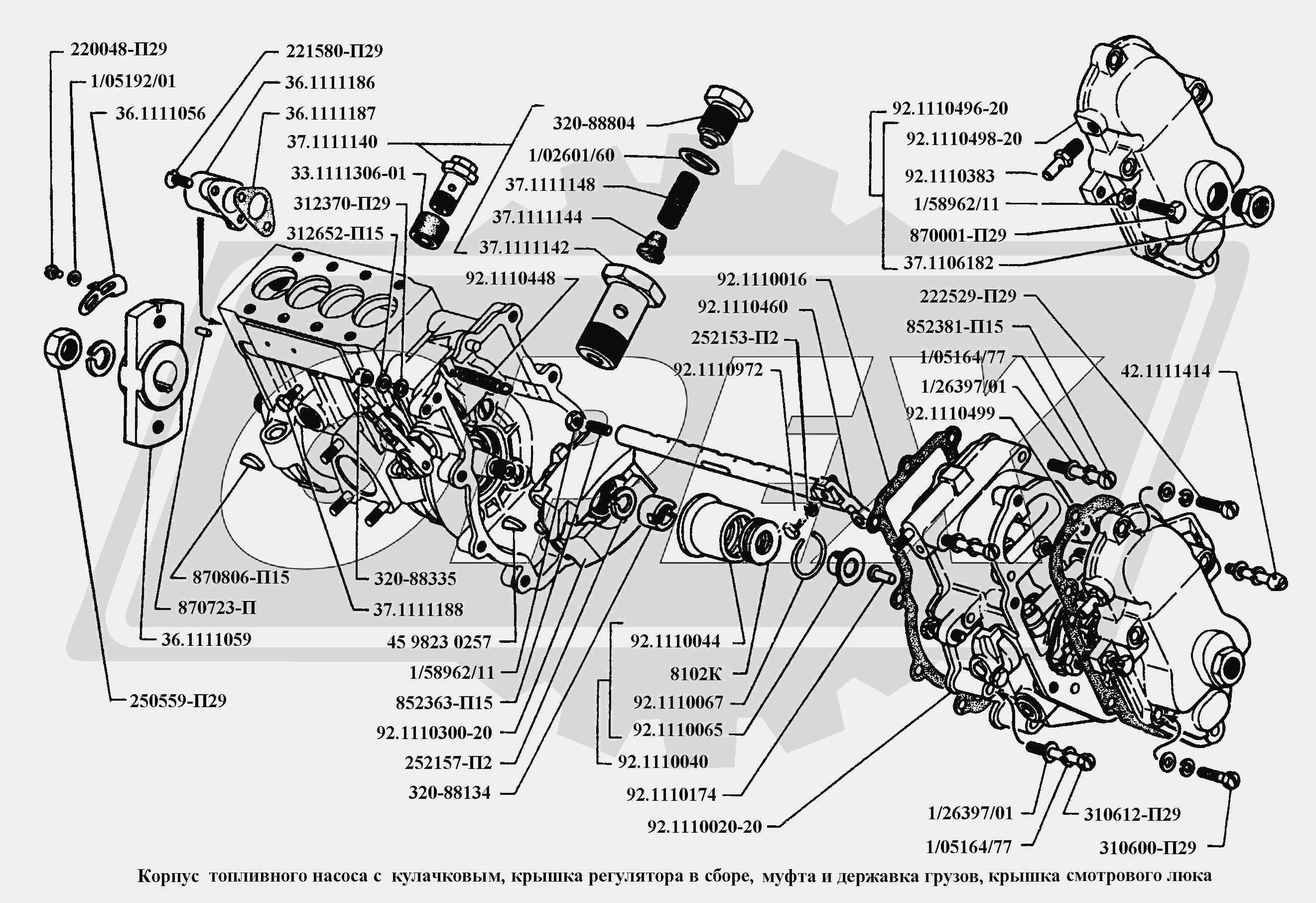 220048-П29
1/05192/01
36.1111056
221580-П29
36.1111186
36.1111187
37.1111140
33.1111306-01
312370-П29
312652-П15
320-88804
1/02601/60
37.1111148
37.1111144
37.1111142
92.1110448
92.1110496-20
92.1110498-20
92.1110383
1/58962/11
870001-П29
37.1106182
92.1110016
92.1110460
252153-П2
92.1110972
222529-П29
852381-П15
1/05164/77
1/26397/01
92.1110499
42.1111414
870806-П15
870723-П
36.1111059
250559-П29
320-88335
37.1111188
45 9823 0257
1/58962/11
852363-П15
92.1110300-20
252157-П2
320-88134
92.1110044
8102К
92.1110067
92.1110065
92.1110040
92.1110174
92.1110020-20
1/26397/01
1/05164/77
310612-П29
310600-П29

Корпус топливного насоса с кулачковым, крышка регулятора в сборе, муфта и державка грузов, крышка смотрового люка