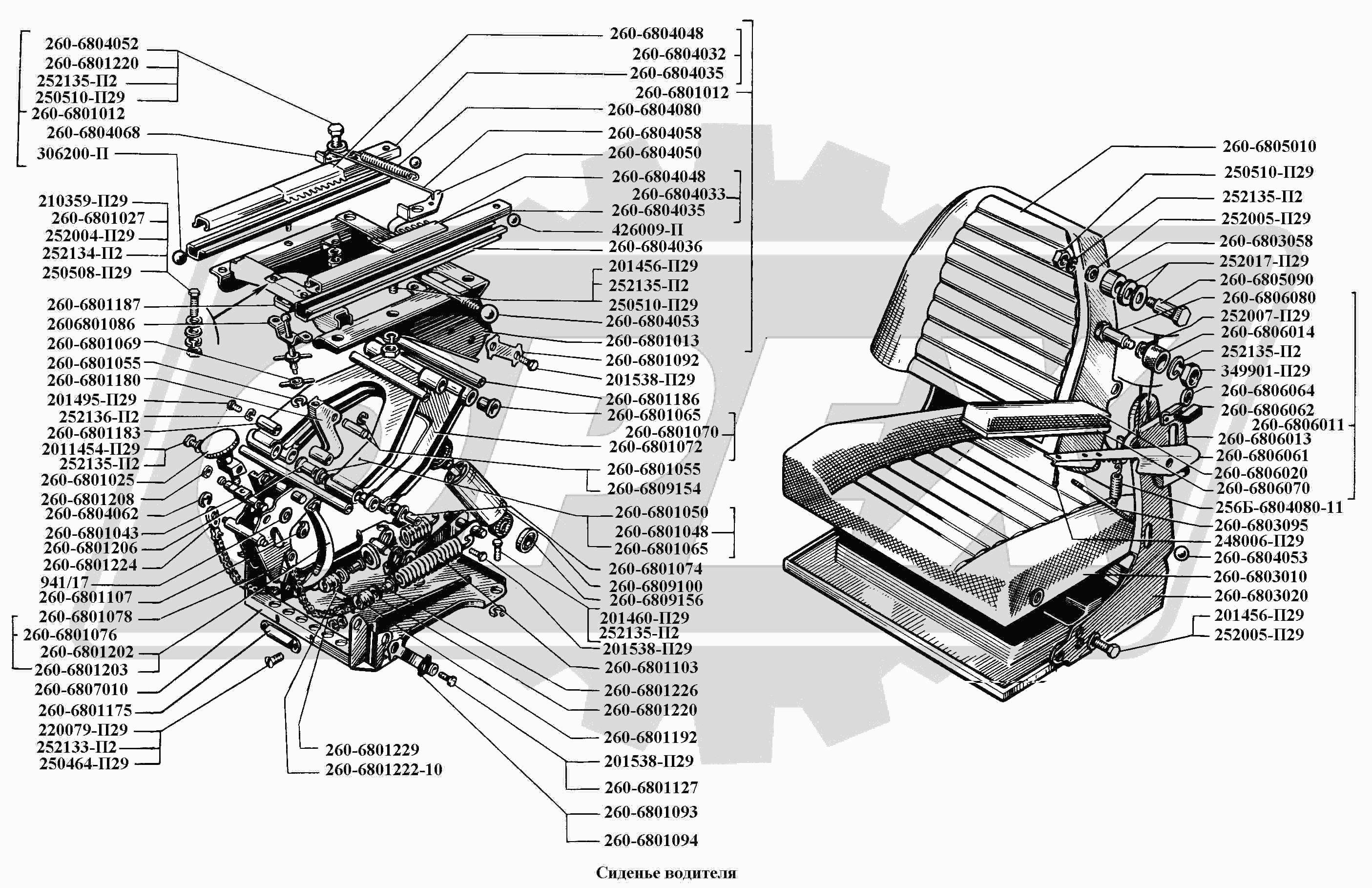 260-6804052
260-6801220
252135-П2
250510-П29
260-6801012
260-6804068
306200-П
210359-П29
260-6801027
252004-П29
252134-П2
250508-П29
260-6801187
2606801086
260-6801069
260-6801055
260-6801180
201495-П29
252136-П2
260-6801183
2011454-П29
252135-П2
260-6801025
260-6801208
260-6804062
260-6801043
260-6801206
260-6801224
941/17
260-6801107
260-6801078
260-6801076
260-6801202
260-6801203
260-6807010
260-6801175
220079-П29
252133-П2
250464-П29
260-6801229
260-6801222-10

260-6804048
260-6804032
260-6804035
260-6801012
260-6804080
260-6804058
260-6804050
260-6804048
260-6804033
260-6804035
426009-П
260-6804036
201456-П29
252135-П2
250510-П29
260-6804053
260-6801013
260-6801092
201538-П29
260-6801186
260-6801065
260-6801070
260-6801072
260-6801055
260-6809154
260-6801050
260-6801048
260-6801065
260-6801074
260-6809100
260-6809156
201460-П29
252135-П2
201538-П29
260-6801103
260-6801226
260-6801220
260-6801192
201538-П29
260-6801127
260-6801093
260-6801094

260-6805010
250510-П29
252135-П2
252005-П29
260-6803058
252017-П29
260-6805090
260-6806080
252007-П29
260-6806014
252135-П2
349901-П29
260-6806064
260-6806062
260-6806011
260-6806013
260-6806061
260-6806020
260-6806070
256Б-6804080-11
260-6803095
248006-П29
260-6804053
260-6803010
260-6803020
201456-П29
252005-П29

Сиденье водителя