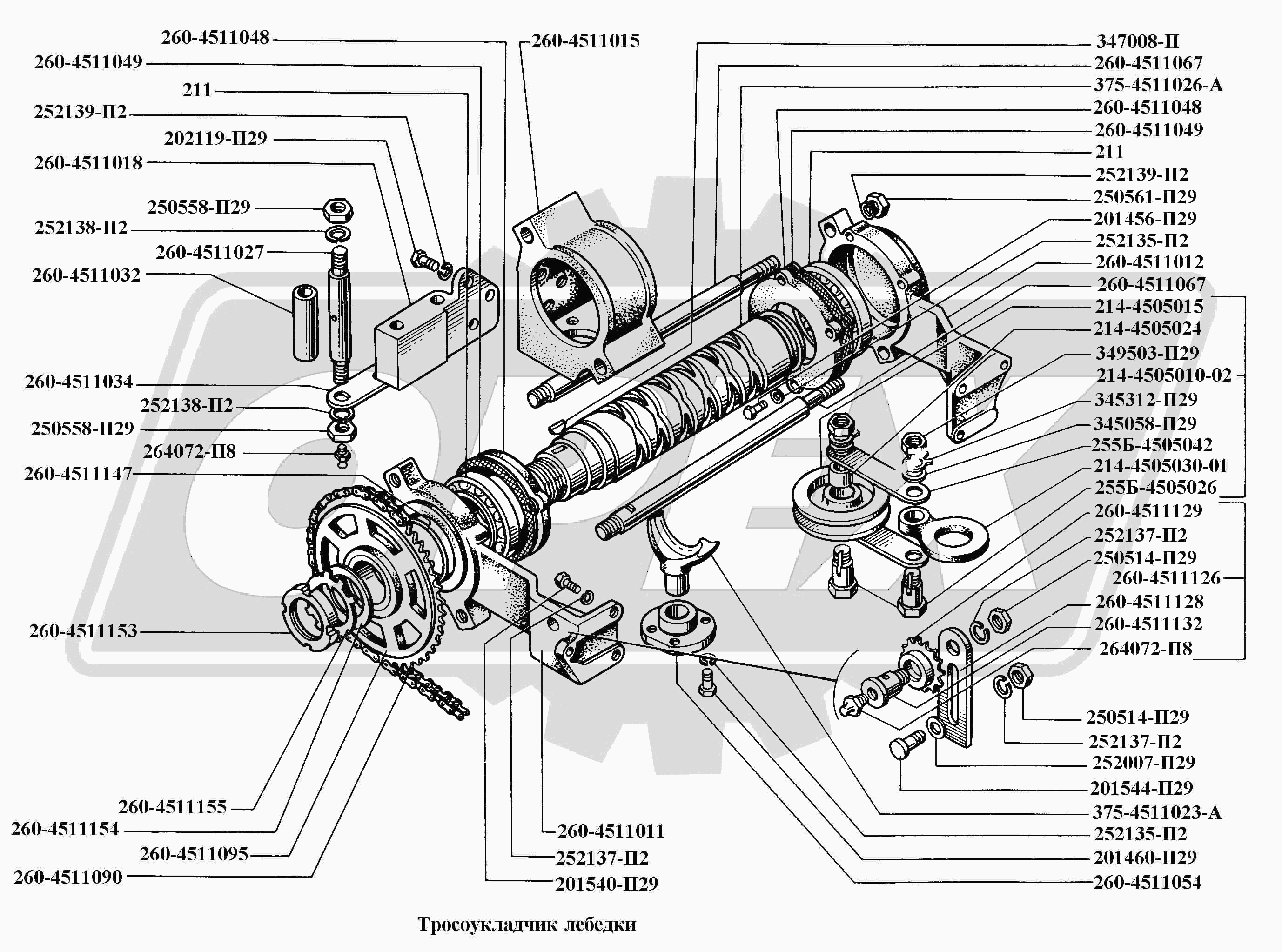 260-4511048
260-4511049
211
252139-П2
202119-П29
260-4511018
250558-П29
252138-П2
260-4511027
260-4511032
260-4511034
252138-П2
250558-П29
264072-П8
260-4511147
260-4511153
260-4511155
260-4511154
260-4511095
260-4511090

260-4511015

260-4511011
252137-П2
201540-П29

347008-П
260-4511067
375-4511026-А
260-4511048
260-4511049
211
252139-П2
250561-П29
201456-П29
252135-П2
260-4511012
260-4511067
214-4505015
214-4505024
349503-П29
214-4505010-02
345312-П29
345058-П29
255Б-4505042
214-4505030-01
255Б-4505026
260-4511129
252137-П2
250514-П29
260-4511126
260-4511128
260-4511132
264072-П8
250514-П29
252137-П2
252007-П29
201544-П29
375-4511023-А
252135-П2
201460-П29
260-4511054

Тросоукладчик лебедки