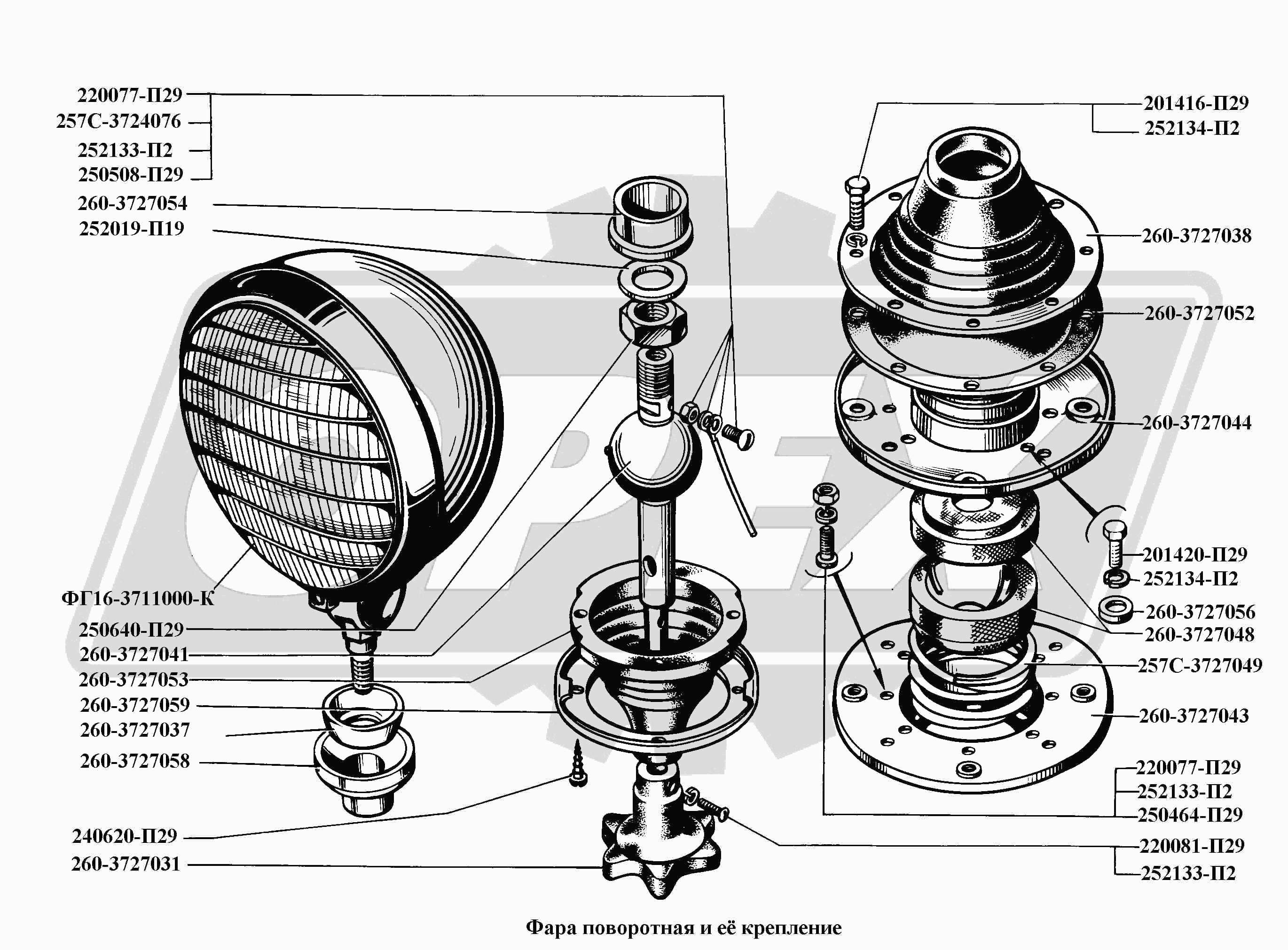 220077-П29
257С-3724076
252133-П2
250508-П29
260-3727054
252019-П19
ФГ16-3711000-К
250640-П29
260-3727041
260-3727053
260-3727059
260-3727037
260-3727058
240620-П29
260-3727031

201416-П29
252134-П2
260-3727038
260-3727052
260-3727044
201420-П29
252134-П2
260-3727056
260-3727048
257С-3727049
260-3727043
220077-П29
252133-П2
250464-П29
220081-П29
252133-П2

Фара поворотная и её крепление