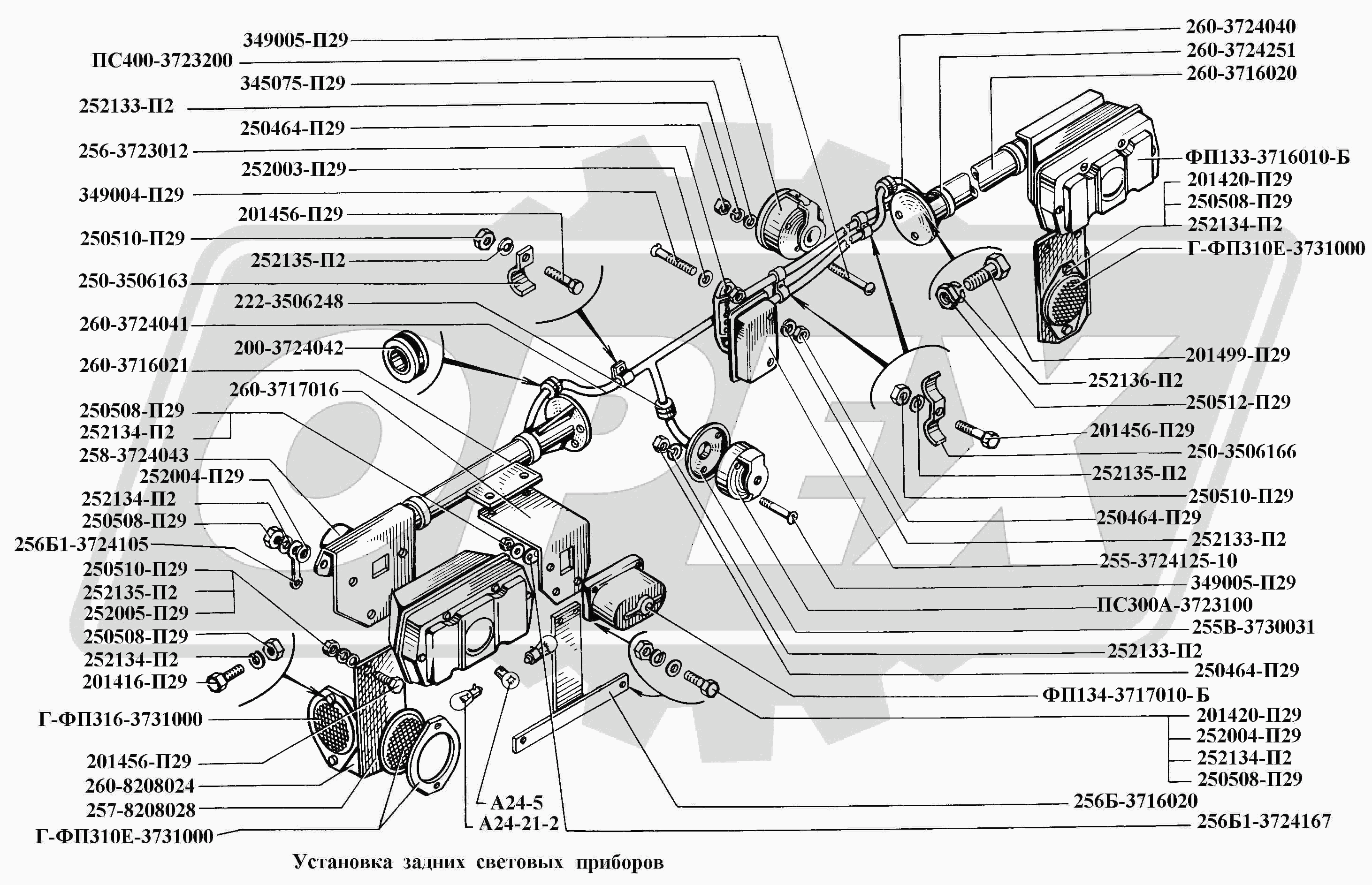 349005-П29
ПС400-3723200
345075-П29
252133-П2
250464-П29
256-3723012
252003-П29
349004-П29
201456-П29
250510-П29
252135-П2
250-3506163
222-3506248
260-3724041
200-3724042
260-3716021
260-3717016
250508-П29
252134-П2
258-3724043
252004-П29
252134-П2
250508-П29
256Б1-3724105
250510-П29
252135-П2
252005-П29
250508-П29
252134-П2
201416-П29
Г-ФП316-3731000
201456-П29
260-8208024
257-8208028
Г-ФП310Е-3731000
А24-5
А24-21-2
260-3724040
260-3724251
260-3716020
ФП133-3716010-Б
201420-П29
250508-П29
252134-П2
Г-ФП310Е-3731000
201499-П29
252136-П2
250512-П29
201456-П29
250-3506166
252135-П2
250510-П29
250464-П29
252133-П2
255-3724125-10
349005-П29
ПС300А-3723100
255В-3730031
252133-П2
250464-П29
ФП134-3717010-Б
201420-П29
252004-П29
252134-П2
250508-П29
256Б-3716020
256Б1-3724167

Установка задних световых приборов