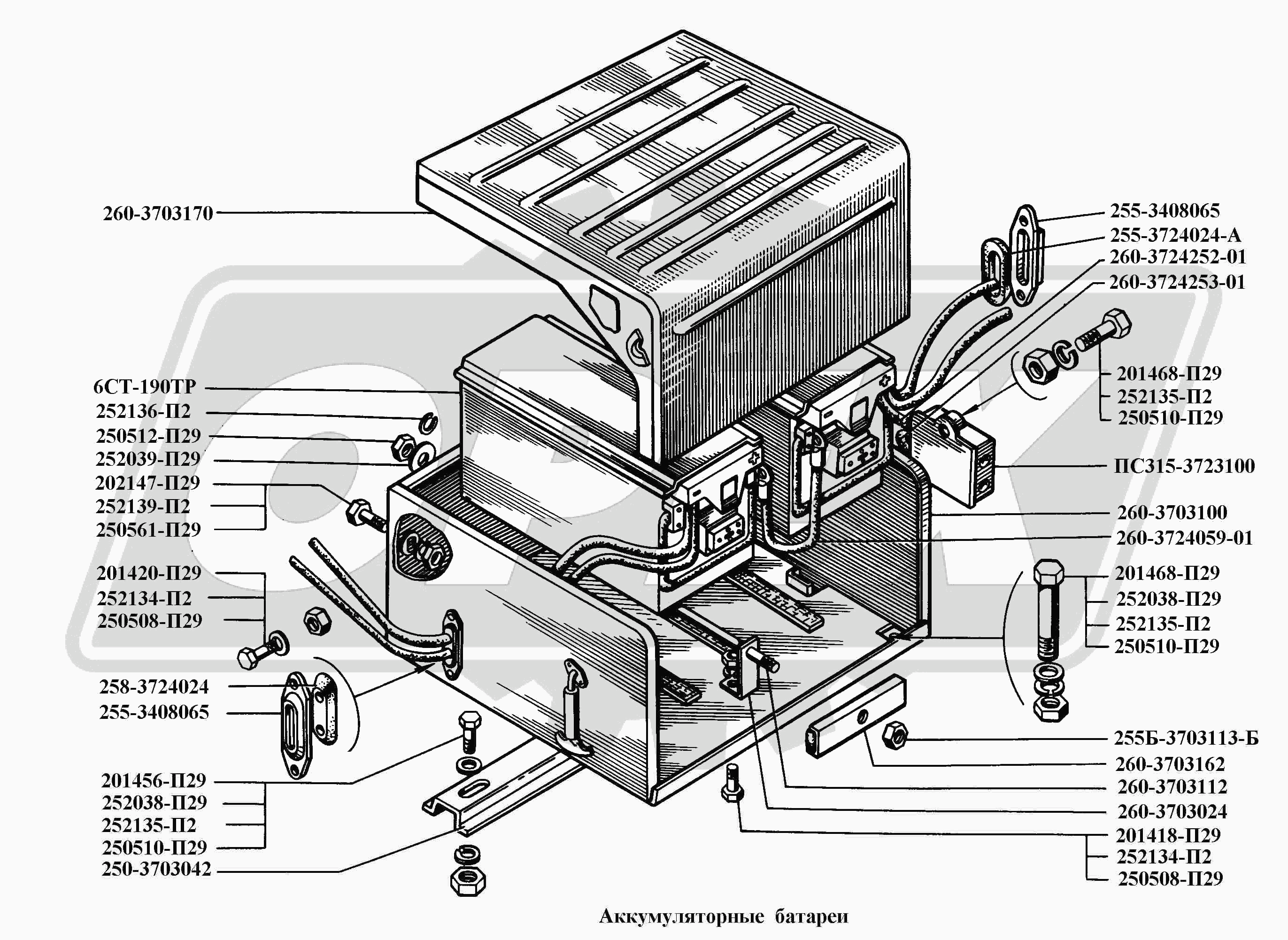 260-3703170
6СТ-190ТР
252136-П2
250512-П29
252039-П29
202147-П29
252139-П2
250561-П29
201420-П29
252134-П2
250508-П29
258-3724024
255-3408065
201456-П29
252038-П29
252135-П2
250510-П29
250-3703042

255-3408065
255-3724024-А
260-3724252-01
260-3724253-01
201468-П29
252135-П2
250510-П29
ПС315-3723100
260-3703100
260-3724059-01
201468-П29
252038-П29
252135-П2
250510-П29
255Б-3703113-Б
260-3703162
260-3703112
260-3703024
201418-П29
252134-П2
250508-П29

Аккумуляторные батареи